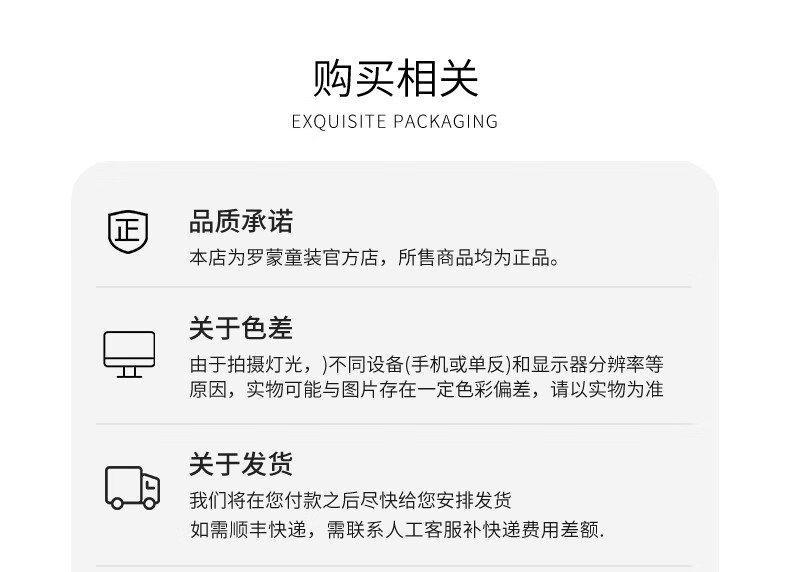 购买相关
EXQUISITE PACKAGING

正

品质承诺

本店为罗蒙童装官方店，所售商品均为正品。

关于色差

由于拍摄灯光，)不同设备(手机或单反)和显示器分辨率等原因，实物可能与图片存在一定色彩偏差，请以实物为准

关于发货

我们将在您付款之后尽快给您安排发货

如需顺丰快递，需联系人工客服补快递费用差额.