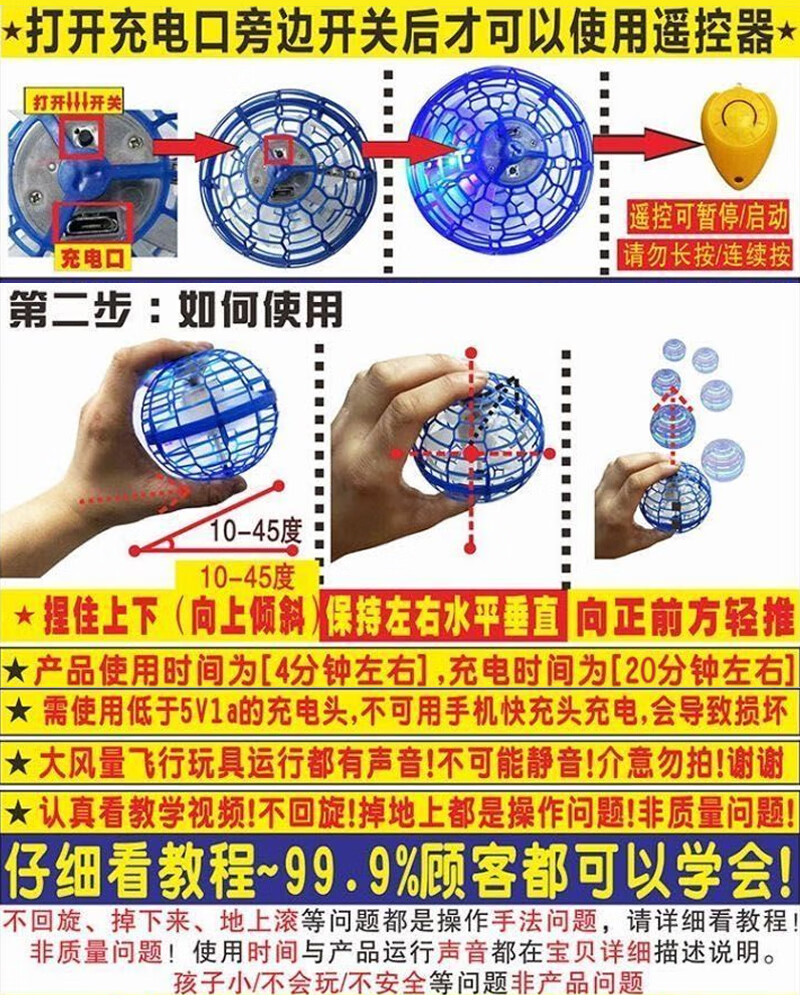 ★打开充电口旁边开关后才可以使用遥控器★

打开↓↓↓开关

充电口

遥控可暂停/启动

请勿长按/连续按

第二步：如何使用

10-45度

10-45度

★捏住上下（向上倾斜）保持左右水平垂直 向正前方轻推

★产品使用时间为[4分钟左右]，充电时间为[20分钟左右]

★需使用低于5V1a的充电头，不可用手机快充头充电，会导致损坏

★大风量飞行玩具运行都有声音！不可能静音！介意勿拍！谢谢

★认真看教学视频！不回旋！掉地上都是操作问题！非质量问题！

仔细看教程~99.9%顾客都可以学会！

不回旋、掉下来、地上滚等问题都是操作手法问题，请详细看教程！

非质量问题！使用时间与产品运行声音都在宝贝详细描述说明。

孩子小/不会玩/不安全等问题非产品问题