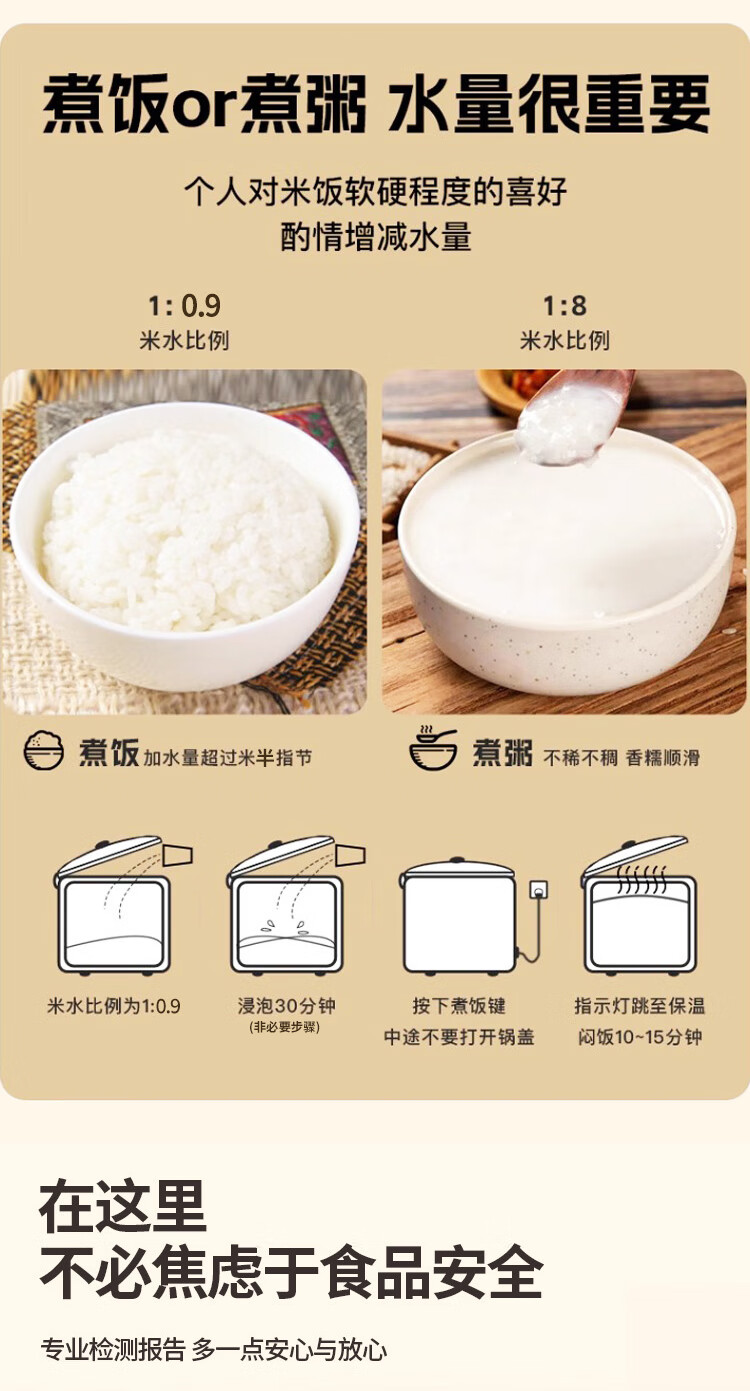 煮饭or煮粥 水量很重要

个人对米饭软硬程度的喜好
酌情增减水量

1: 0.9
米水比例

1:8
米水比例

煮饭 加水量超过米半指节

煮粥 不稀不稠 香糯顺滑

米水比例为1:0.9

浸泡30分钟
(非必要步骤)

按下煮饭键
中途不要打开锅盖

指示灯跳至保温
闷饭10~15分钟

在这里
不必焦虑于食品安全

专业检测报告 多一点安心与放心