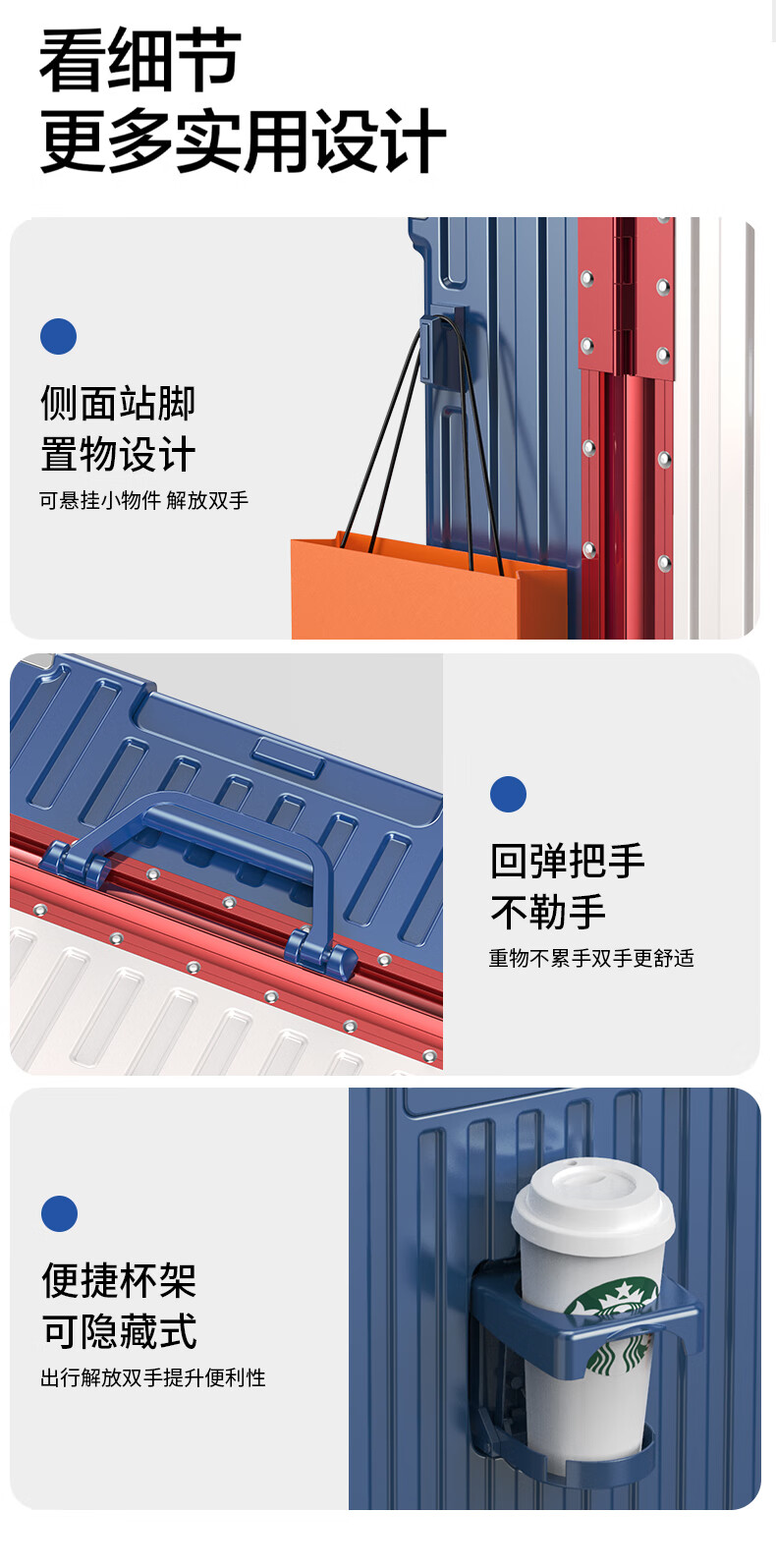 看细节
更多实用设计

侧面站脚
置物设计
可悬挂小物件 解放双手

回弹把手
不勒手
重物不累手双手更舒适

便捷杯架
可隐藏式
出行解放双手提升便利性