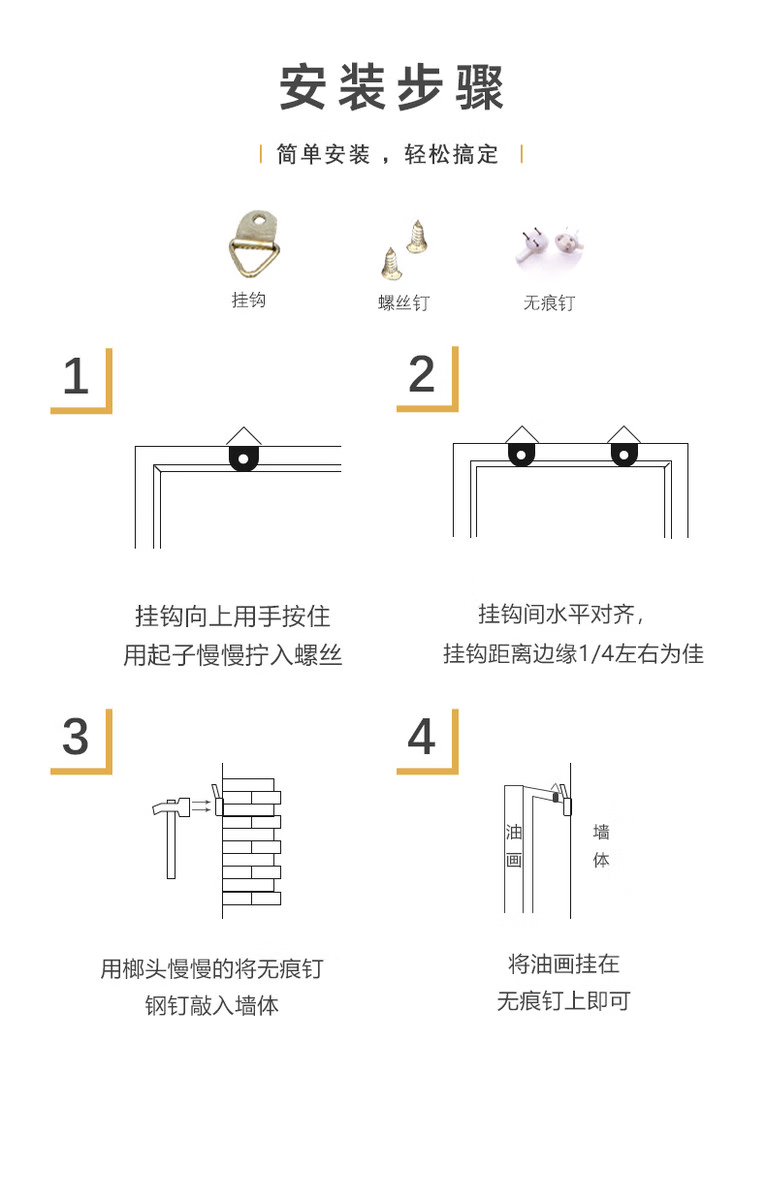 安装步骤

简单安装，轻松搞定

挂钩

螺丝钉

无痕钉

1

挂钩向上用手按住
用起子慢慢拧入螺丝

2

挂钩间水平对齐，
挂钩距离边缘1/4左右为佳

3

用榔头慢慢的将无痕钉
钢钉敲入墙体

4

油画

墙体

将油画挂在
无痕钉上即可