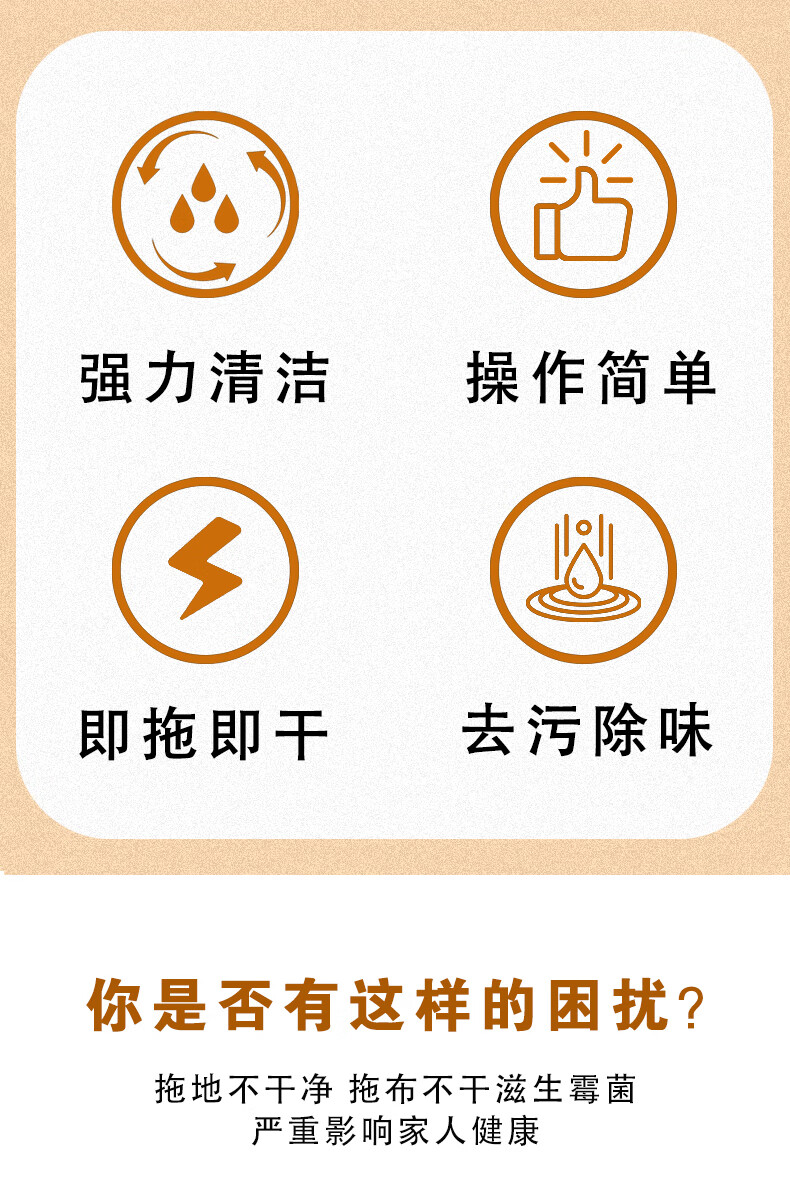 强力清洁

操作简单

即拖即干

去污除味

你是否有这样的困扰?

拖地不干净 拖布不干滋生霉菌
严重影响家人健康