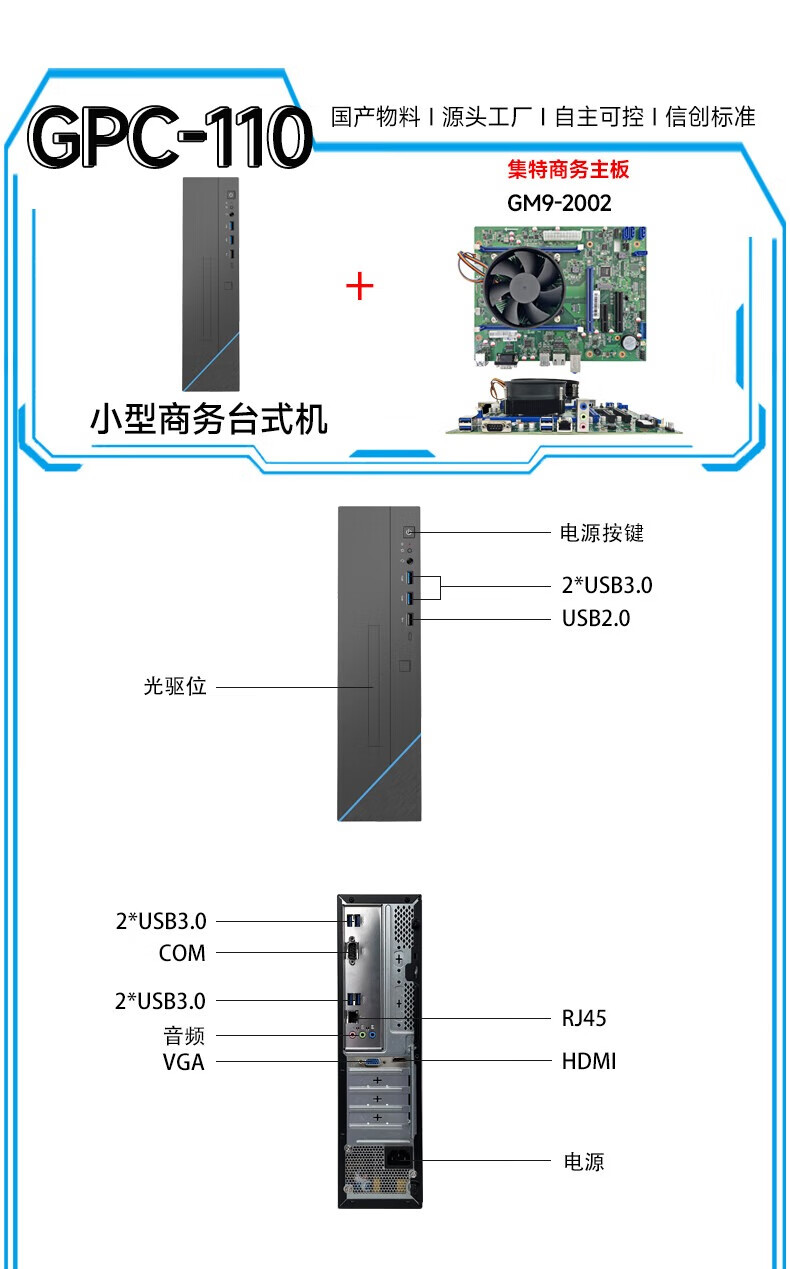 GPC-110

国产物料 I 源头工厂 I 自主可控 I 信创标准

集特商务主板
GM9-2002

+

小型商务台式机

电源按键
2*USB3.0
USB2.0
光驱位

2*USB3.0
COM
2*USB3.0
音频
VGA
RJ45
HDMI
电源