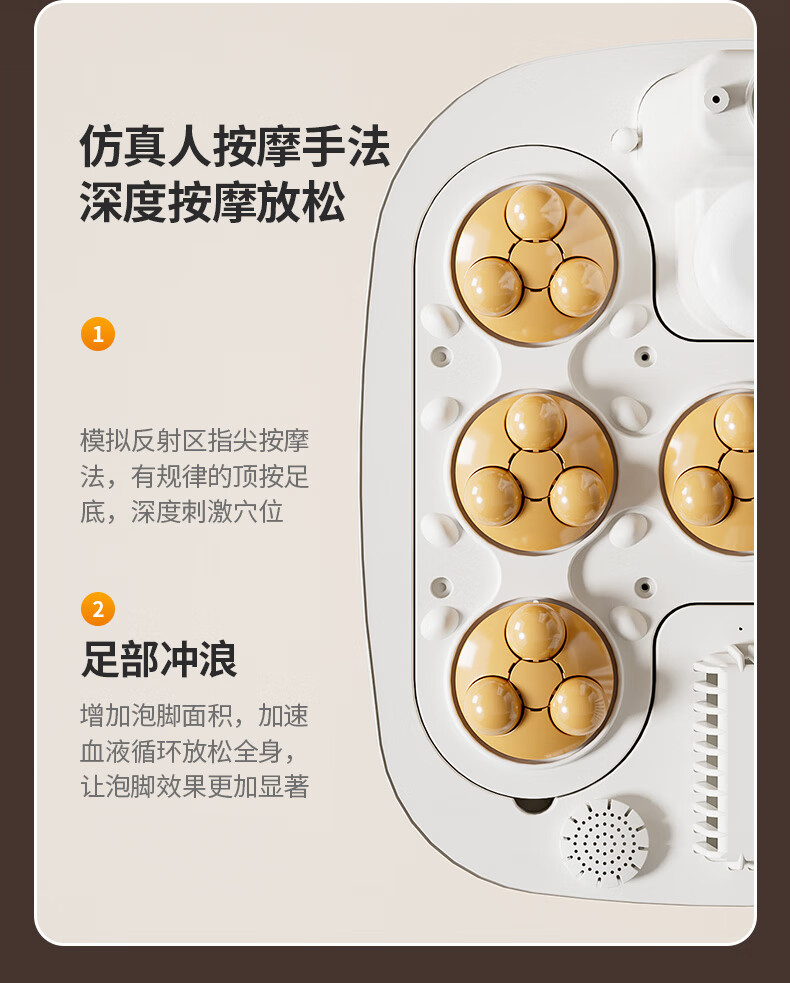 仿真人按摩手法
深度按摩放松

1

模拟反射区指尖按摩法，有规律的顶按足底，深度刺激穴位

2

足部冲浪

增加泡脚面积，加速血液循环放松全身，让泡脚效果更加显著