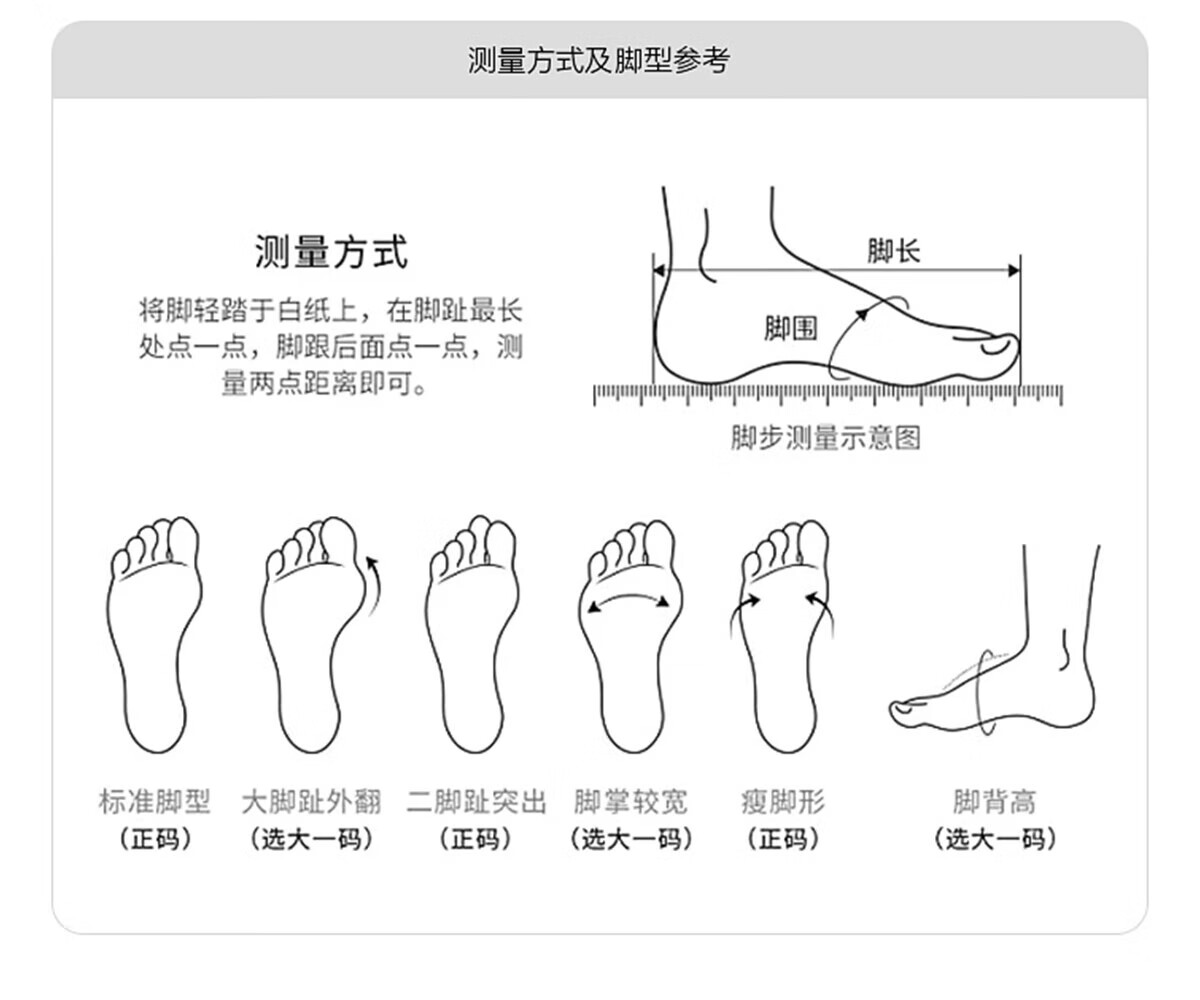 测量方式及脚型参考

测量方式

将脚轻踏于白纸上，在脚趾最长处点一点，脚跟后面点一点，测量两点距离即可。

脚长

脚围

脚步测量示意图

标准脚型
（正码）

大脚趾外翻
（选大一码）

二脚趾突出
（正码）

脚掌较宽
（选大一码）

瘦脚形
（正码）

脚背高
（选大一码）