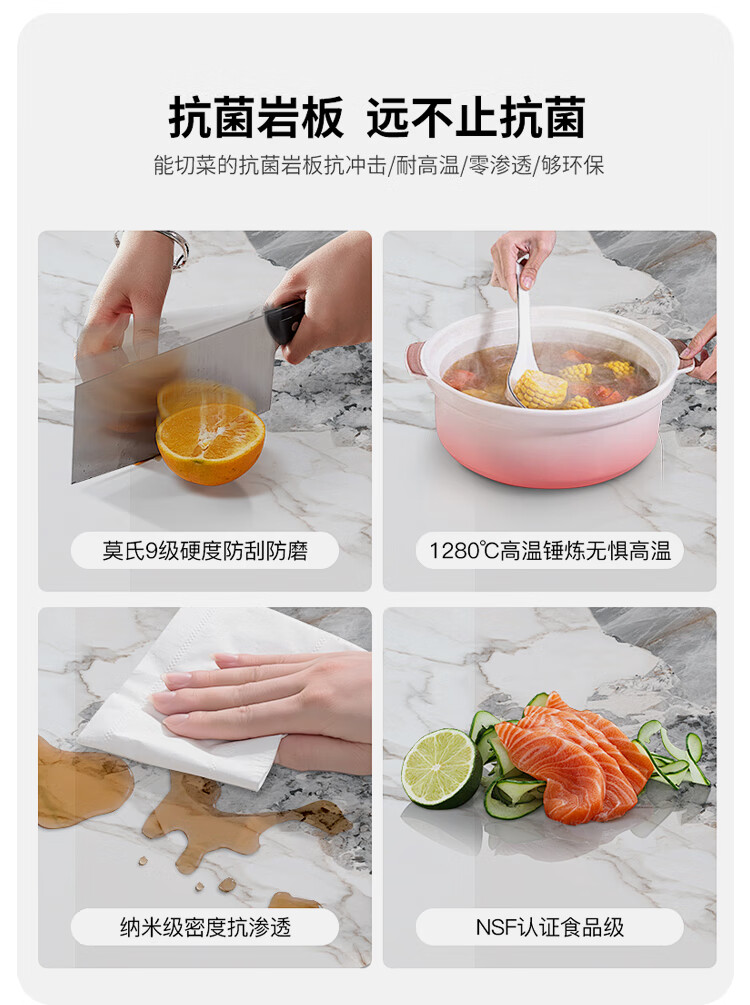 抗菌岩板 远不止抗菌

能切菜的抗菌岩板抗冲击/耐高温/零渗透/够环保

莫氏9级硬度防刮防磨

1280℃高温锤炼无惧高温

纳米级密度抗渗透

NSF认证食品级