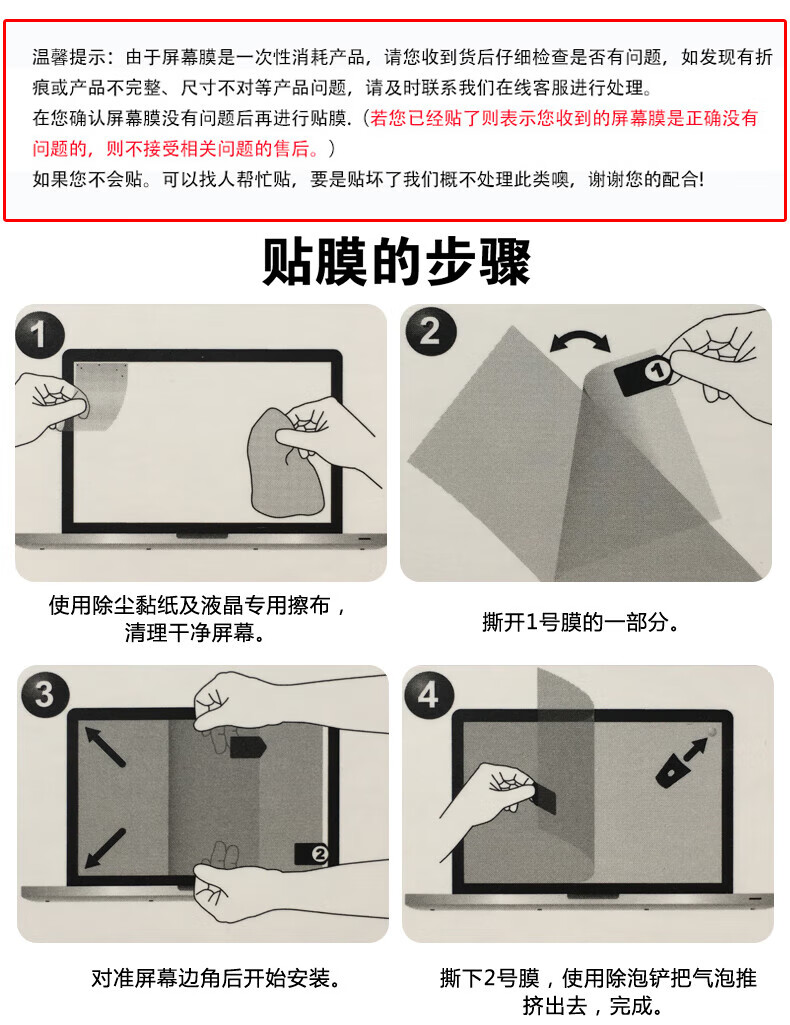 温馨提示：由于屏幕膜是一次性消耗产品，请您收到货后仔细检查是否有问题，如发现有折痕或产品不完整、尺寸不对等产品问题，请及时联系我们在线客服进行处理。

在您确认屏幕膜没有问题后再进行贴膜.（若您已经贴了则表示您收到的屏幕膜是正确没有问题的，则不接受相关问题的售后。）

如果您不会贴。可以找人帮忙贴，要是贴坏了我们概不处理此类噢，谢谢您的配合!

贴膜的步骤

1

使用除尘黏纸及液晶专用擦布，清理干净屏幕。

2

1

撕开1号膜的一部分。

3

2

对准屏幕边角后开始安装。

4

撕下2号膜，使用除泡铲把气泡推挤出去，完成。