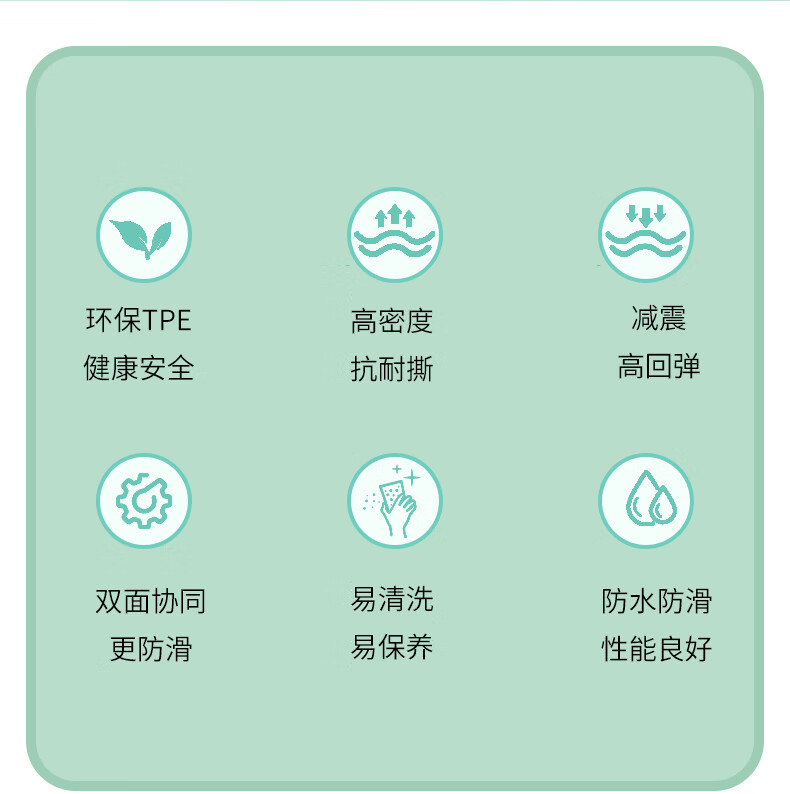 环保TPE
健康安全

高密度
抗耐撕

减震
高回弹

双面协同
更防滑

易清洗
易保养

防水防滑
性能良好