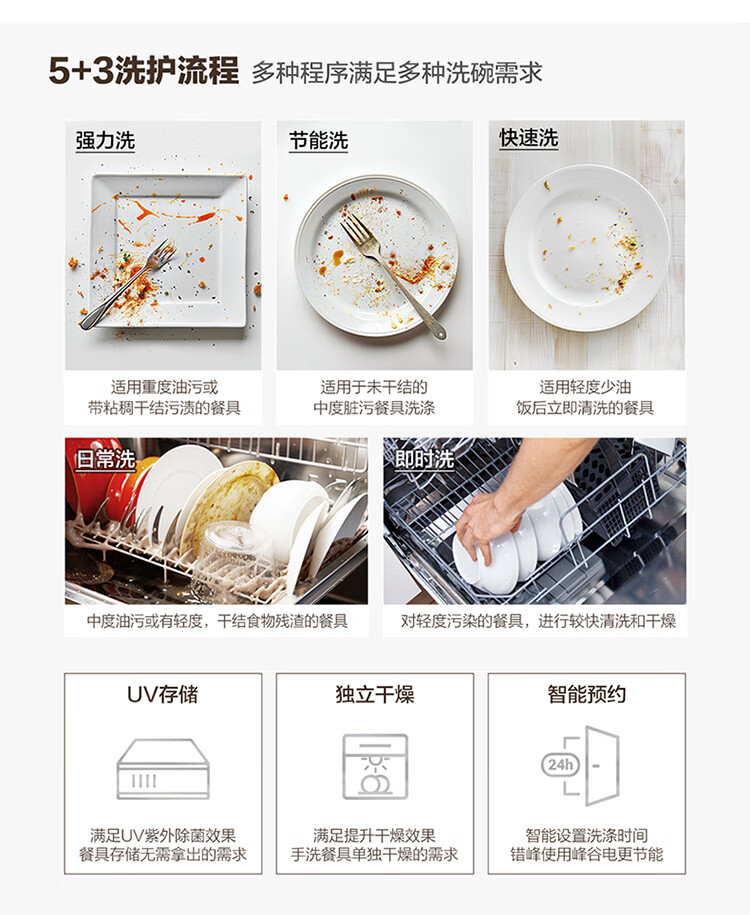 5+3洗护流程 多种程序满足多种洗碗需求

强力洗

适用重度油污或
带粘稠干结污渍的餐具

节能洗

适用于未干结的
中度脏污餐具洗涤

快速洗

适用轻度少油
饭后立即清洗的餐具

日常洗

中度油污或有轻度，干结食物残渣的餐具

即时洗

对轻度污染的餐具，进行较快清洗和干燥

UV存储

满足UV紫外除菌效果
餐具存储无需拿出的需求

独立干燥

满足提升干燥效果
手洗餐具单独干燥的需求

智能预约

24h

智能设置洗涤时间
错峰使用峰谷电更节能