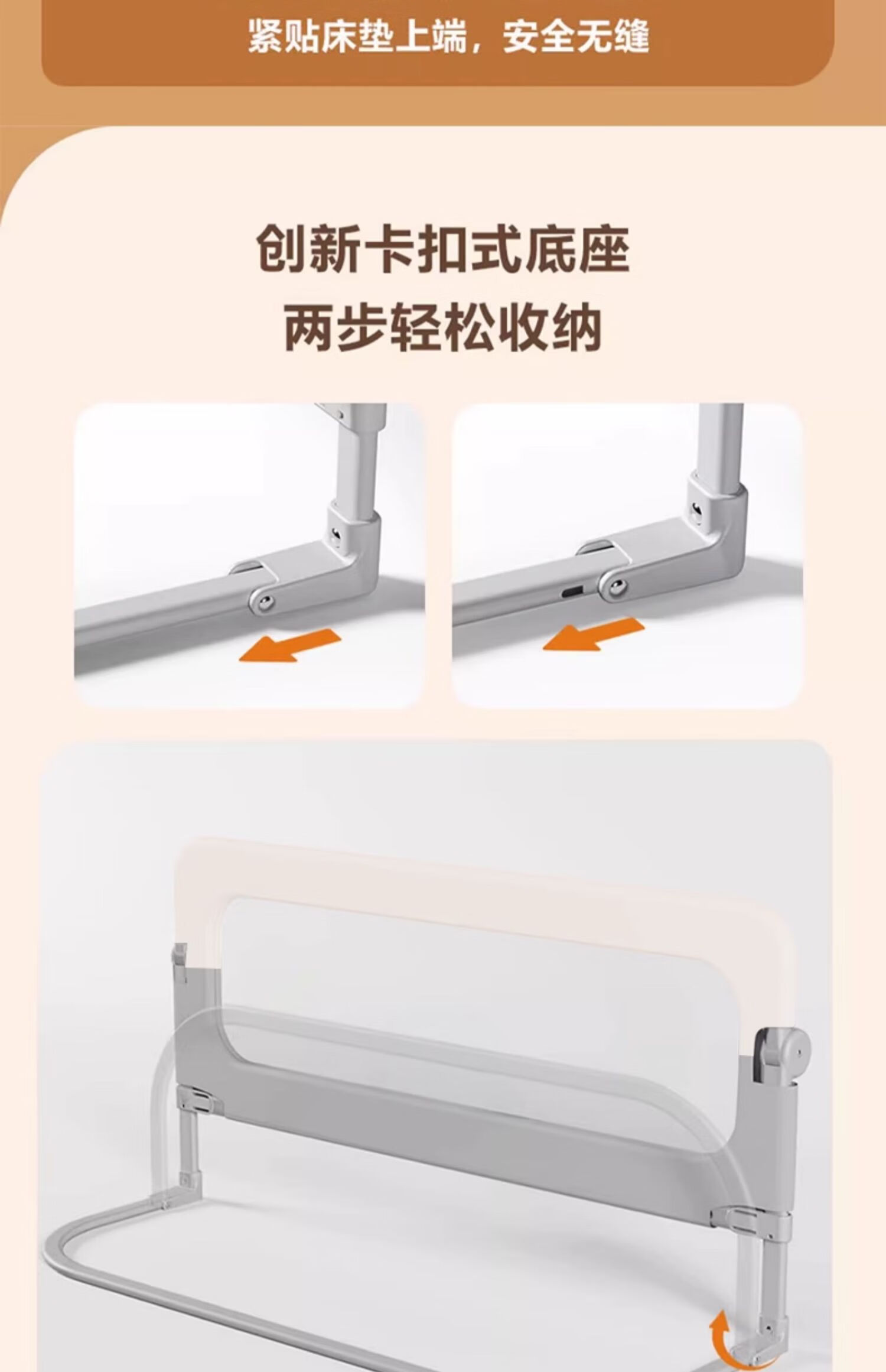 紧贴床垫上端，安全无缝

创新卡扣式底座
两步轻松收纳