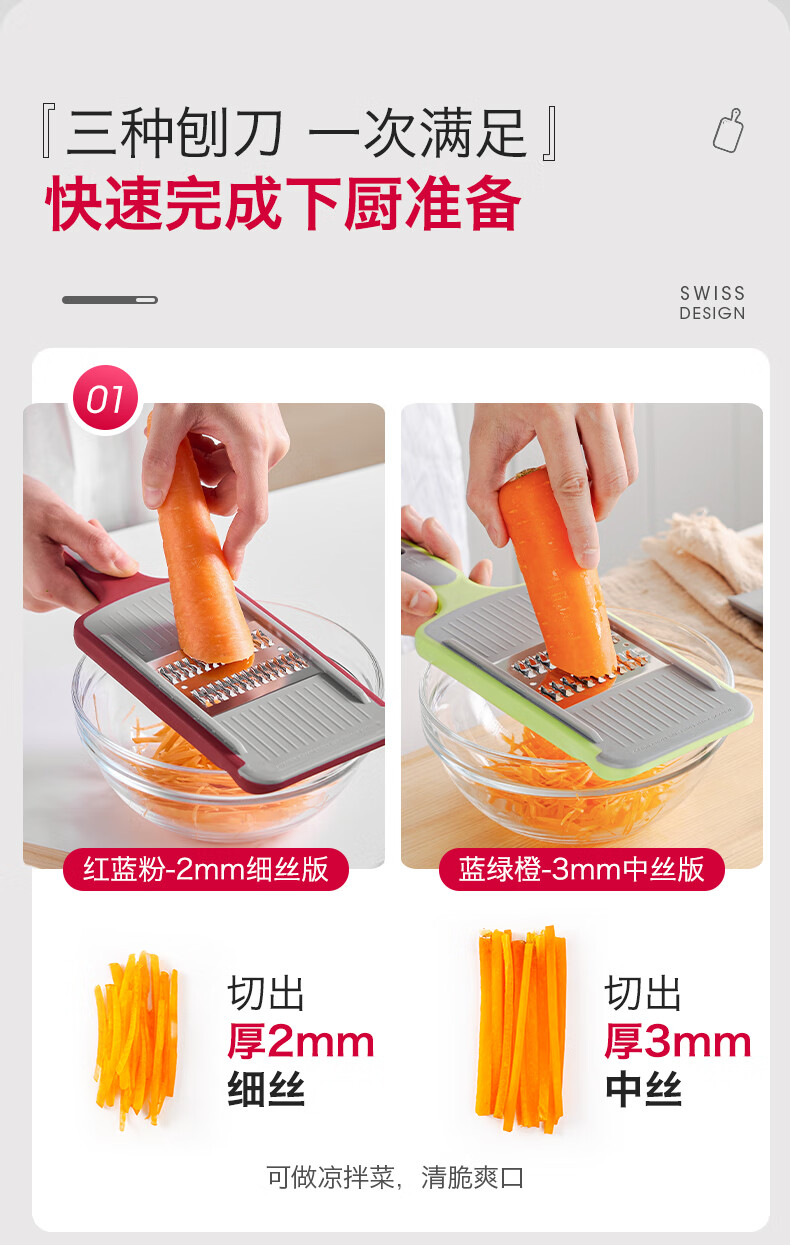 『三种刨刀 一次满足』
快速完成下厨准备

SWISS DESIGN

01

红蓝粉-2mm细丝版

蓝绿橙-3mm中丝版

切出
厚2mm
细丝

切出
厚3mm
中丝

可做凉拌菜，清脆爽口