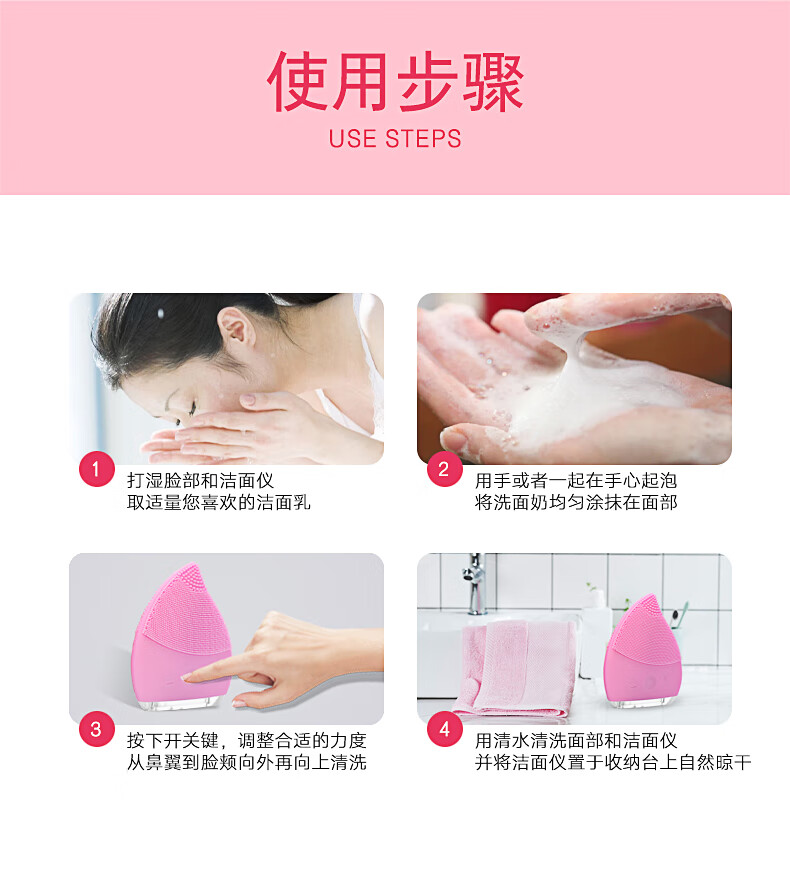 使用步骤
USE STEPS

1
打湿脸部和洁面仪
取适量您喜欢的洁面乳

2
用手或者一起在手心起泡
将洗面奶均匀涂抹在面部

3
按下开关键，调整合适的力度
从鼻翼到脸颊向外再向上清洗

4
用清水清洗面部和洁面仪
并将洁面仪置于收纳台上自然晾干