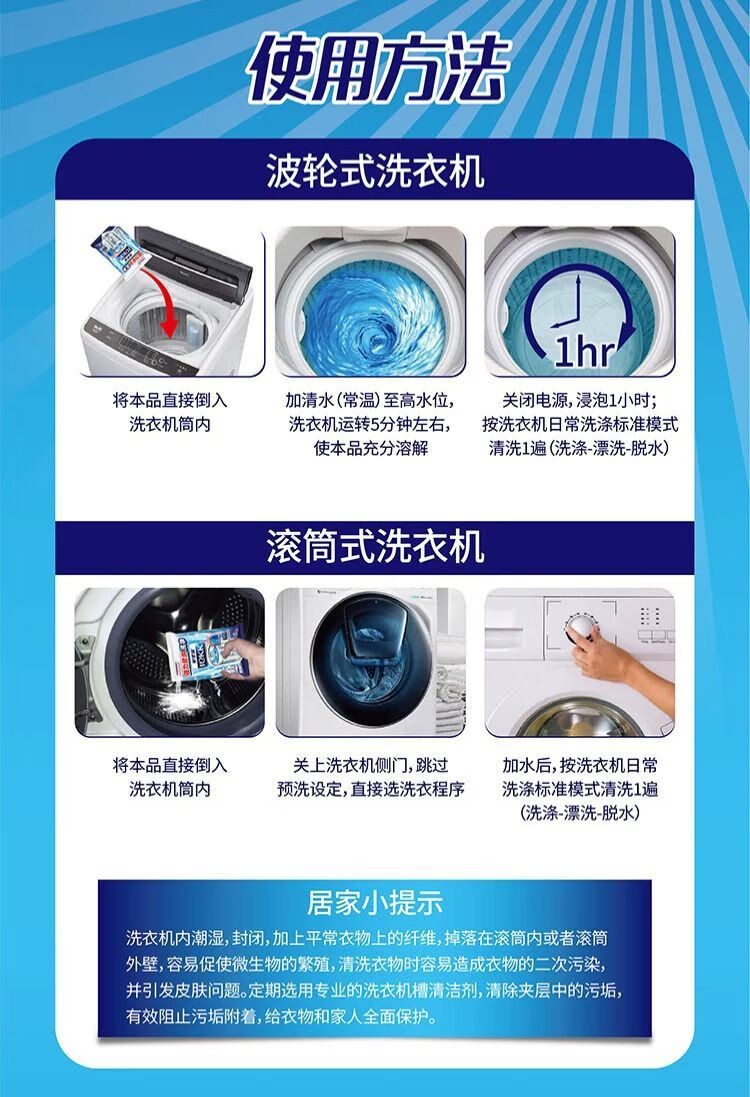 使用方法

波轮式洗衣机

1hr

将本品直接倒入洗衣机筒内

加清水(常温)至高水位,洗衣机运转5分钟左右,使本品充分溶解

关闭电源,浸泡1小时;按洗衣机日常洗涤标准模式清洗1遍(洗涤-漂洗-脱水)

滚筒式洗衣机

将本品直接倒入洗衣机筒内

关上洗衣机侧门,跳过预洗设定,直接选洗衣程序

加水后,按洗衣机日常洗涤标准模式清洗1遍(洗涤-漂洗-脱水)

居家小提示

洗衣机内潮湿,封闭,加上平常衣物上的纤维,掉落在滚筒内或者滚筒外壁,容易促使微生物的繁殖,清洗衣物时容易造成衣物的二次污染,并引发皮肤问题。定期选用专业的洗衣机槽清洁剂,清除夹层中的污垢,有效阻止污垢附着,给衣物和家人全面保护。