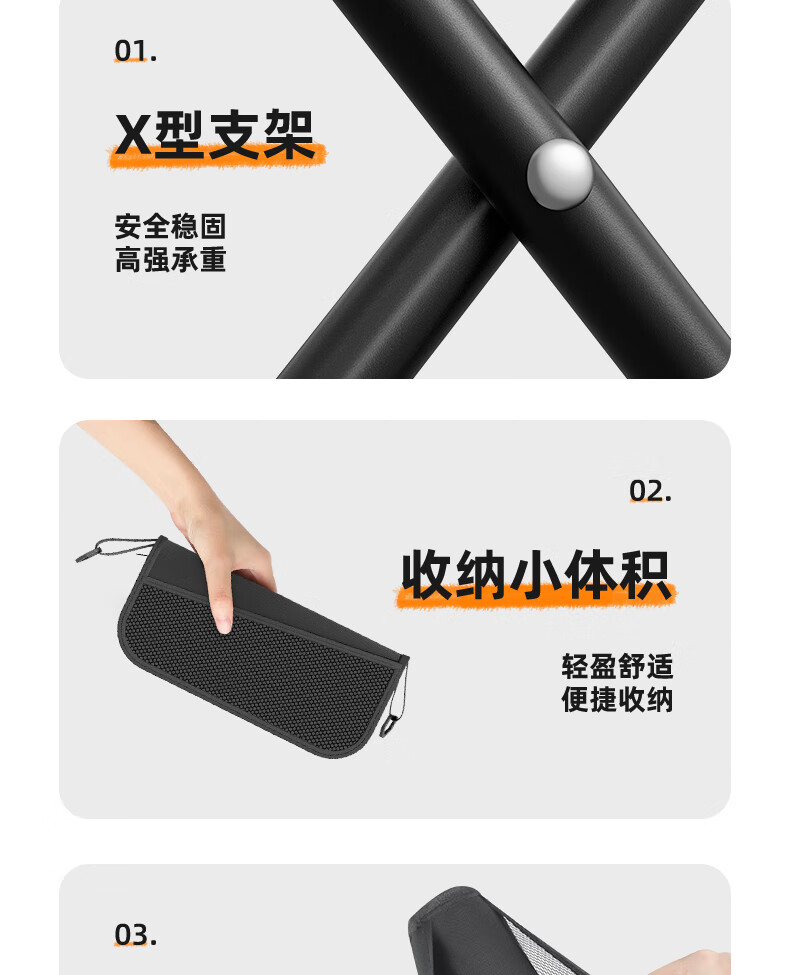 01.

X型支架

安全稳固
高强承重

02.

收纳小体积

轻盈舒适
便捷收纳

03.