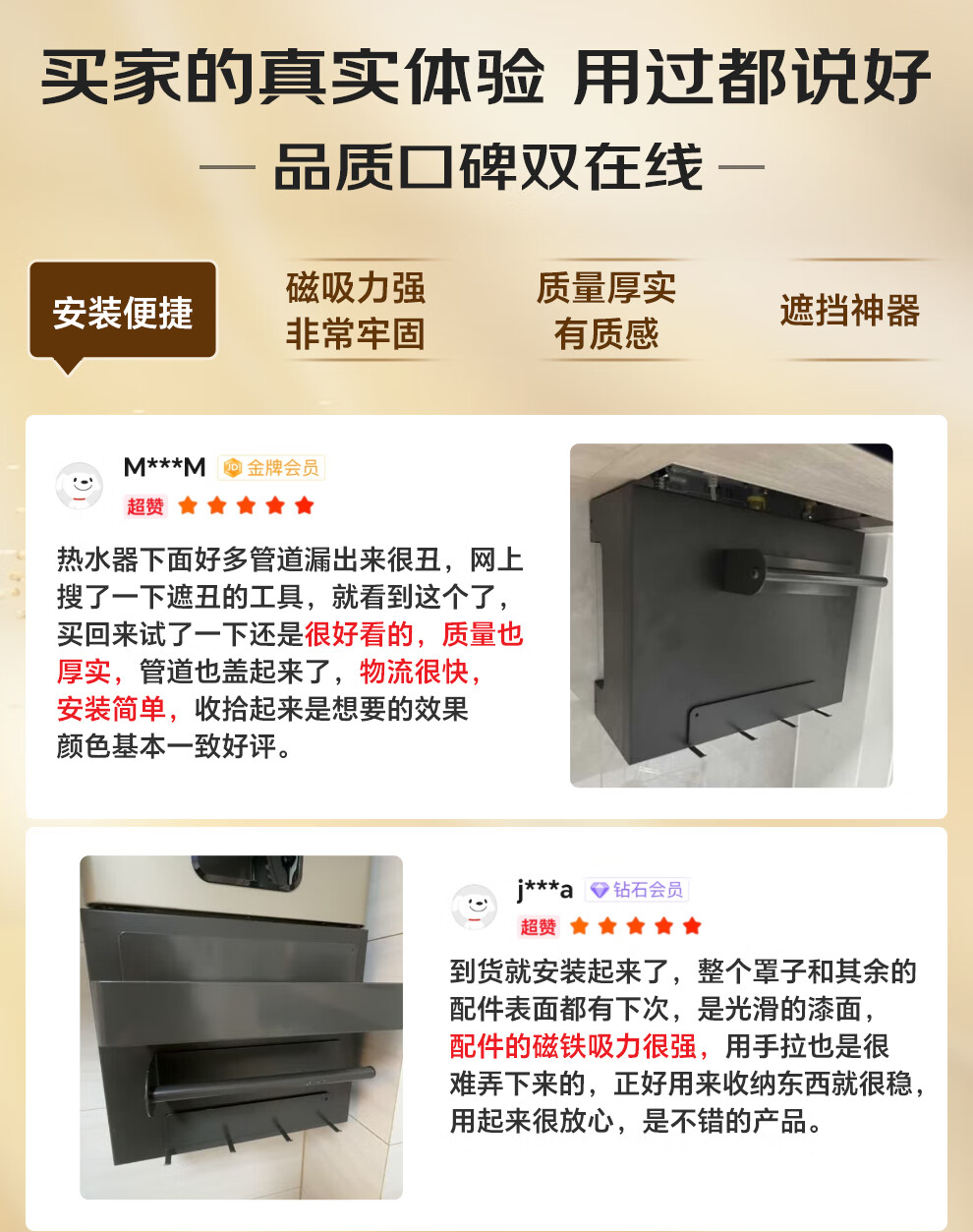 买家的真实体验 用过都说好

— 品质口碑双在线 —

安装便捷

磁吸力强
非常牢固

质量厚实
有质感

遮挡神器

M***M 金牌会员
超赞

热水器下面好多管道漏出来很丑，网上搜了一下遮丑的工具，就看到这个了，买回来试了一下还是很好看的，质量也厚实，管道也盖起来了，物流很快，安装简单，收拾起来是想要的效果颜色基本一致好评。

j***a 钻石会员
超赞

到货就安装起来了，整个罩子和其余的配件表面都有下次，是光滑的漆面，配件的磁铁吸力很强，用手拉也是很难弄下来的，正好用来收纳东西就很稳，用起来很放心，是不错的产品。