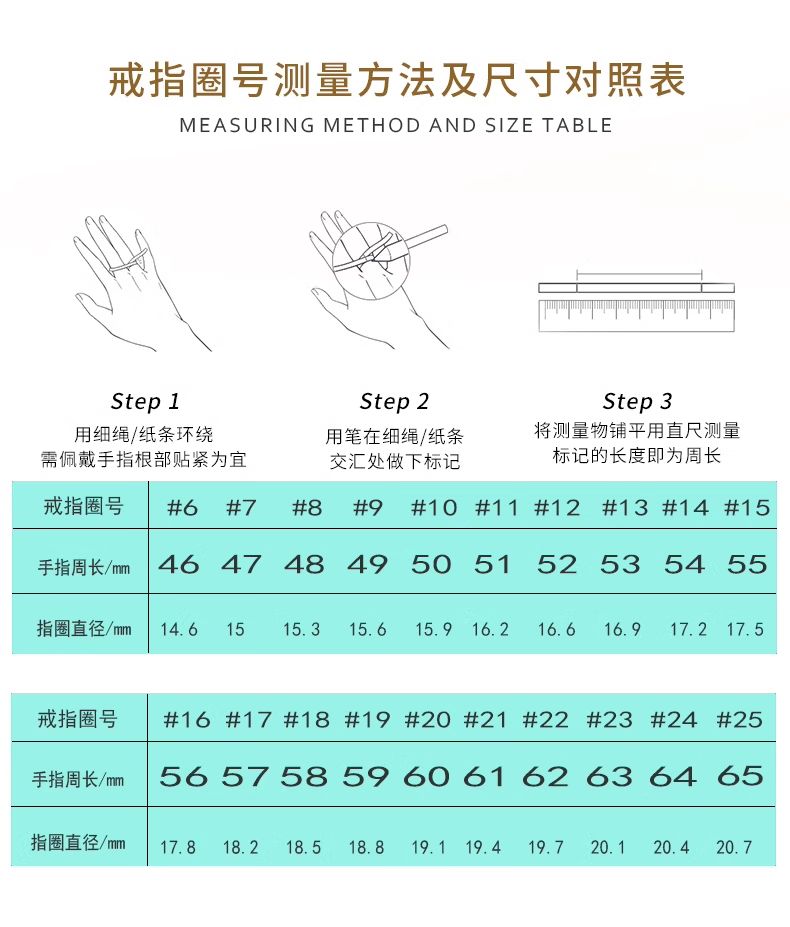 戒指圈号测量方法及尺寸对照表
MEASURING METHOD AND SIZE TABLE

Step 1
用细绳/纸条环绕
需佩戴手指根部贴紧为宜

Step 2
用笔在细绳/纸条
交汇处做下标记

Step 3
将测量物铺平用直尺测量
标记的长度即为周长

| 戒指圈号 | #6 | #7 | #8 | #9 | #10 | #11 | #12 | #13 | #14 | #15 |
|---|---|---|---|---|---|---|---|---|---|---|
| 手指周长/mm | 46 | 47 | 48 | 49 | 50 | 51 | 52 | 53 | 54 | 55 |
| 指圈直径/mm | 14.6 | 15 | 15.3 | 15.6 | 15.9 | 16.2 | 16.6 | 16.9 | 17.2 | 17.5 |

| 戒指圈号 | #16 | #17 | #18 | #19 | #20 | #21 | #22 | #23 | #24 | #25 |
|---|---|---|---|---|---|---|---|---|---|---|
| 手指周长/mm | 56 | 57 | 58 | 59 | 60 | 61 | 62 | 63 | 64 | 65 |
| 指圈直径/mm | 17.8 | 18.2 | 18.5 | 18.8 | 19.1 | 19.4 | 19.7 | 20.1 | 20.4 | 20.7 |