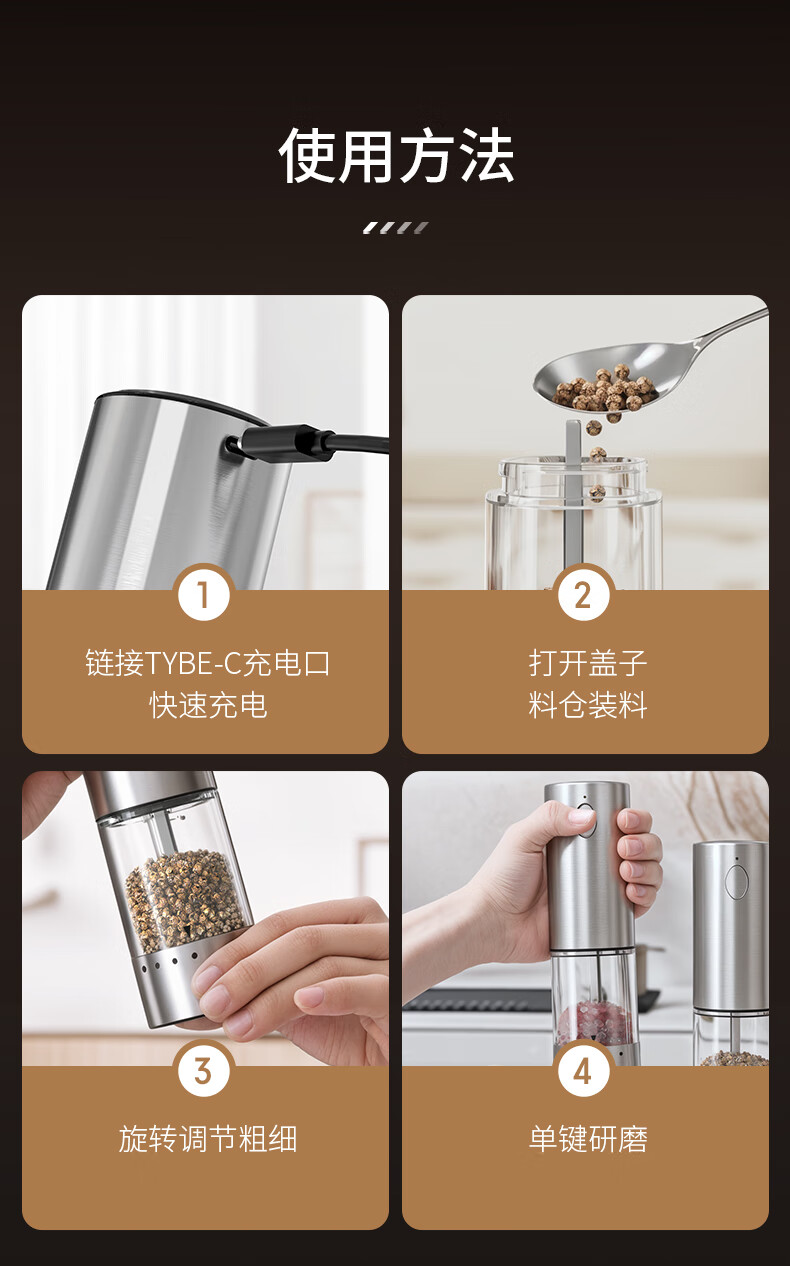 使用方法

1
链接TYBE-C充电口
快速充电

2
打开盖子
料仓装料

3
旋转调节粗细

4
单键研磨