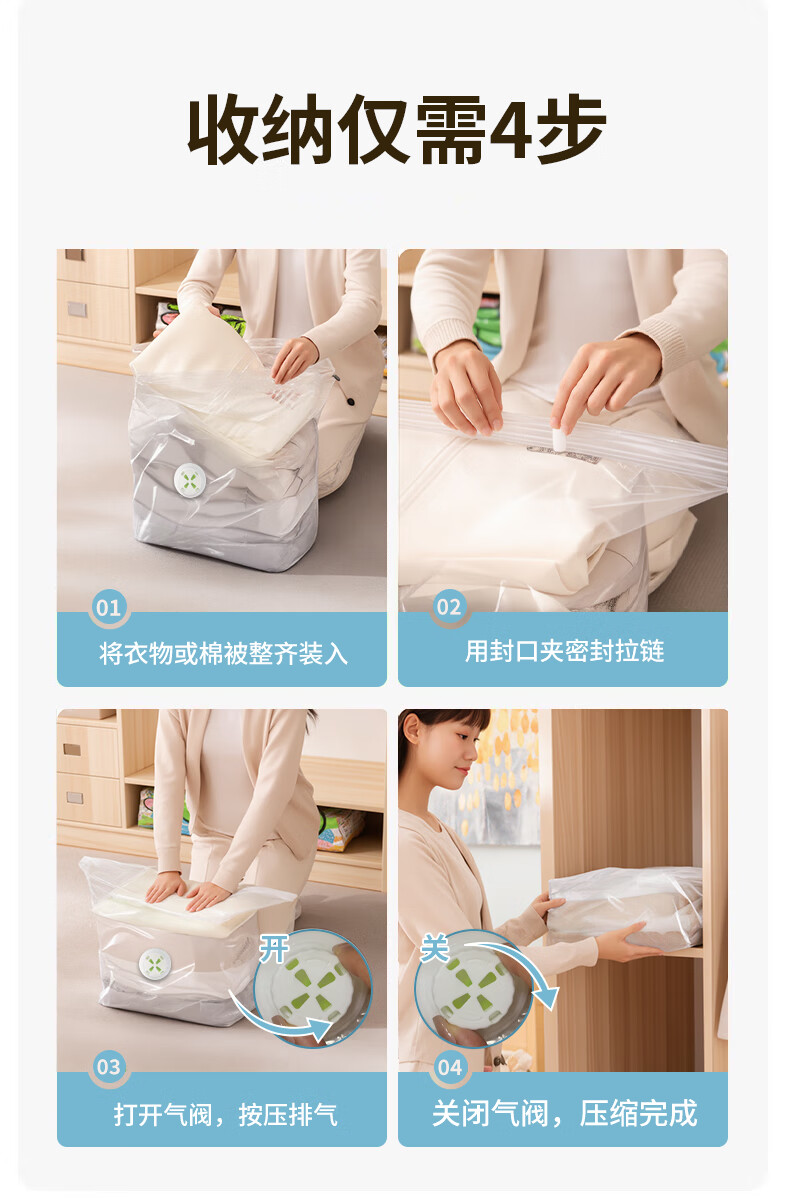 收纳仅需4步

01
将衣物或棉被整齐装入

02
用封口夹密封拉链

开
03
打开气阀，按压排气

关
04
关闭气阀，压缩完成