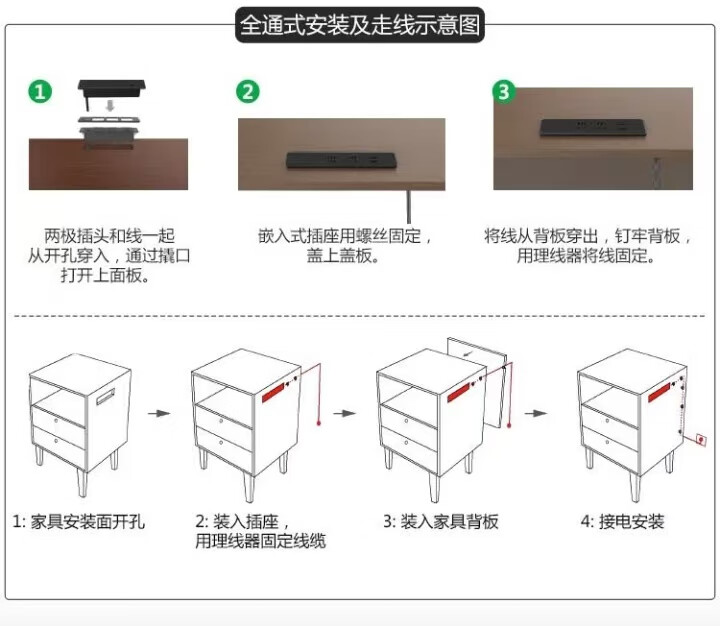 全通式安装及走线示意图

1

两极插头和线一起从开孔穿入，通过撬口打开上面板。

2

嵌入式插座用螺丝固定，盖上盖板。

3

将线从背板穿出，钉牢背板，用理线器将线固定。

1: 家具安装面开孔

2: 装入插座，用理线器固定线缆

3: 装入家具背板

4: 接电安装