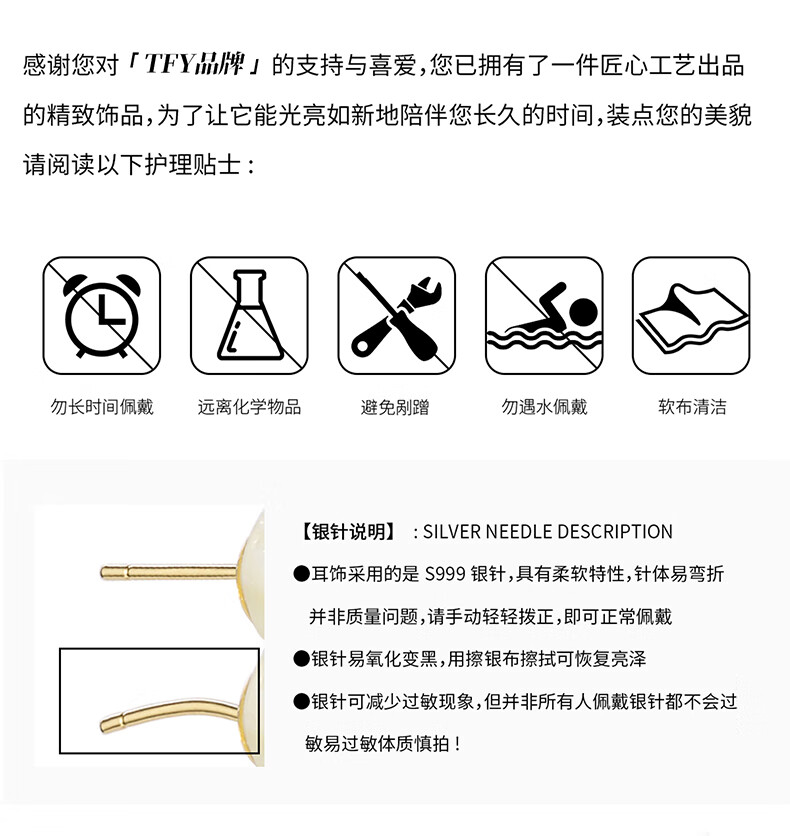 感谢您对「TFY品牌」的支持与喜爱，您已拥有了一件匠心工艺出品的精致饰品，为了让它能光亮如新地陪伴您长久的时间，装点您的美貌请阅读以下护理贴士：

勿长时间佩戴

远离化学物品

避免剐蹭

勿遇水佩戴

软布清洁

【银针说明】：SILVER NEEDLE DESCRIPTION

●耳饰采用的是 S999 银针，具有柔软特性，针体易弯折并非质量问题，请手动轻轻拨正，即可正常佩戴

●银针易氧化变黑，用擦银布擦拭可恢复亮泽

●银针可减少过敏现象，但并非所有人佩戴银针都不会过敏易过敏体质慎拍！