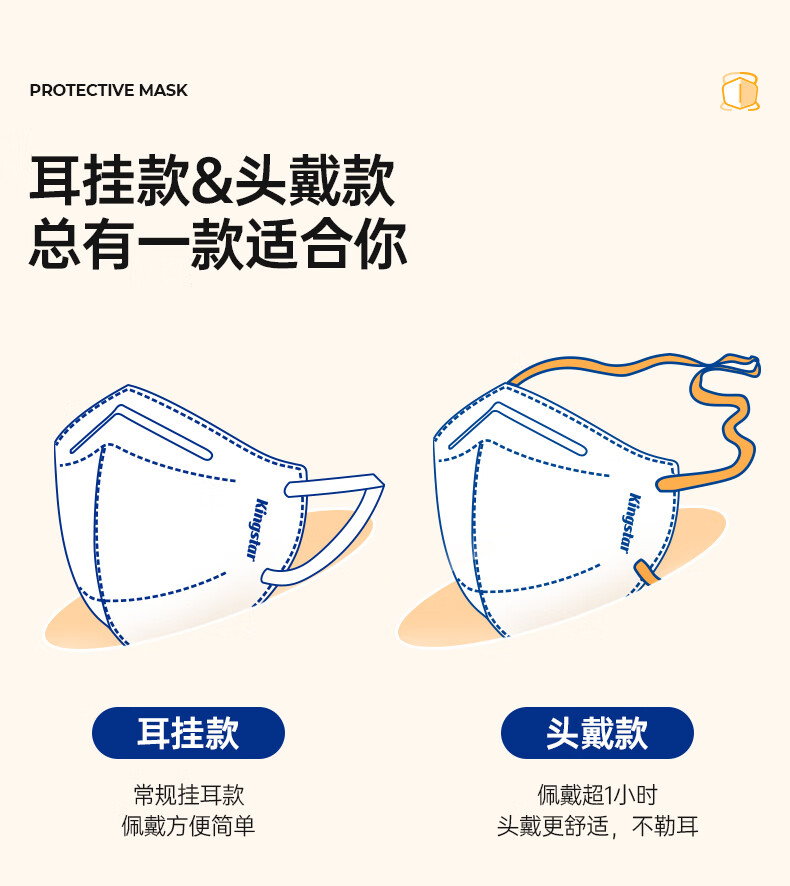 PROTECTIVE MASK

耳挂款&头戴款
总有一款适合你

Kingstar

Kingstar

耳挂款

常规挂耳款
佩戴方便简单

头戴款

佩戴超1小时
头戴更舒适，不勒耳