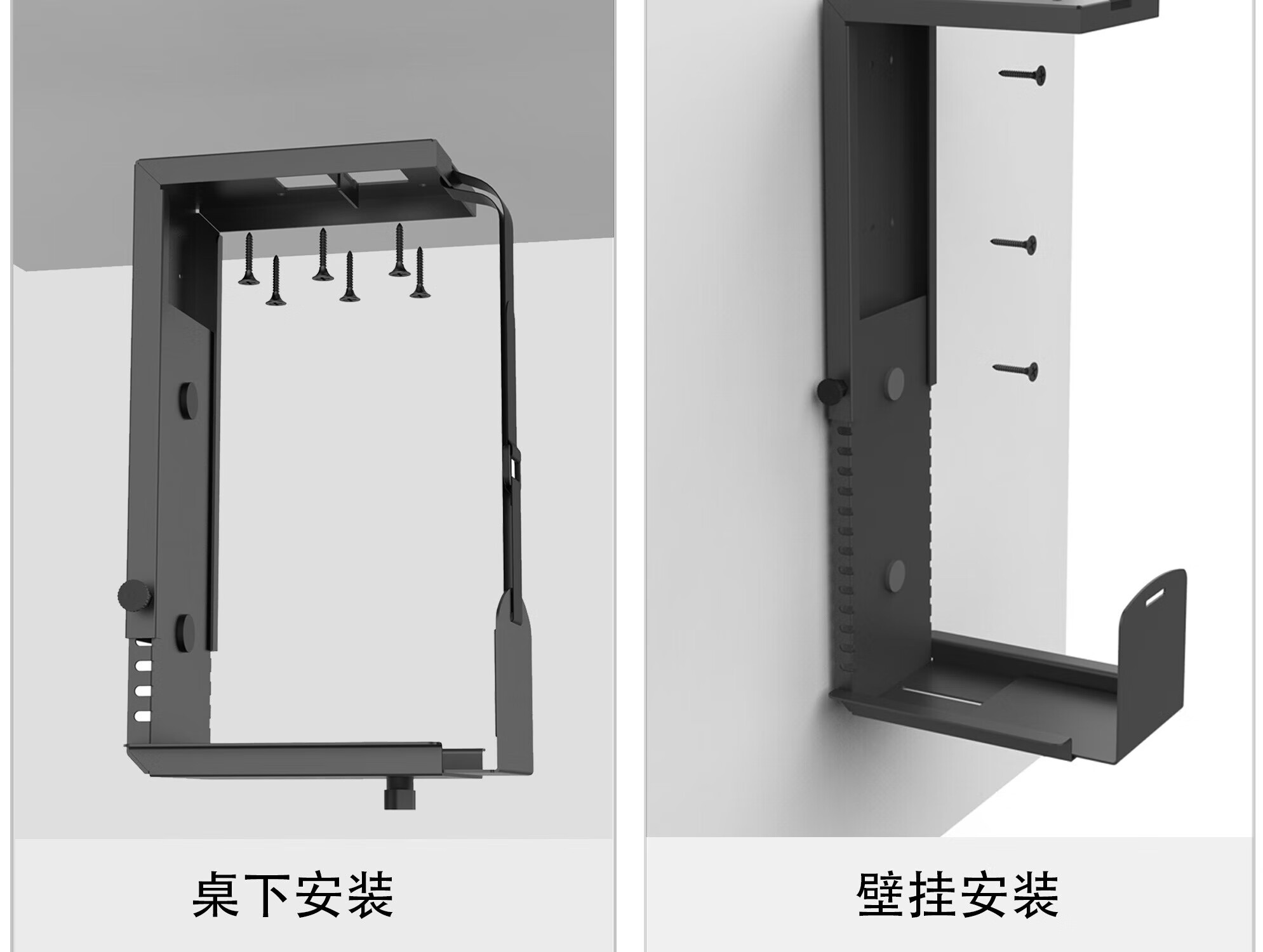 桌下安装

壁挂安装