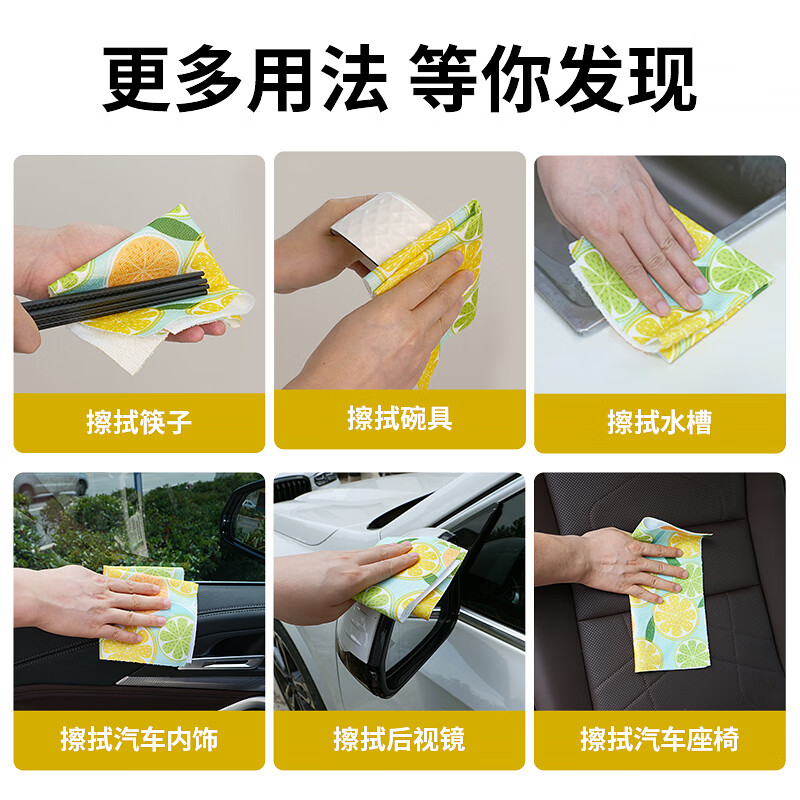 更多用法 等你发现

擦拭筷子

擦拭碗具

擦拭水槽

擦拭汽车内饰

擦拭后视镜

擦拭汽车座椅