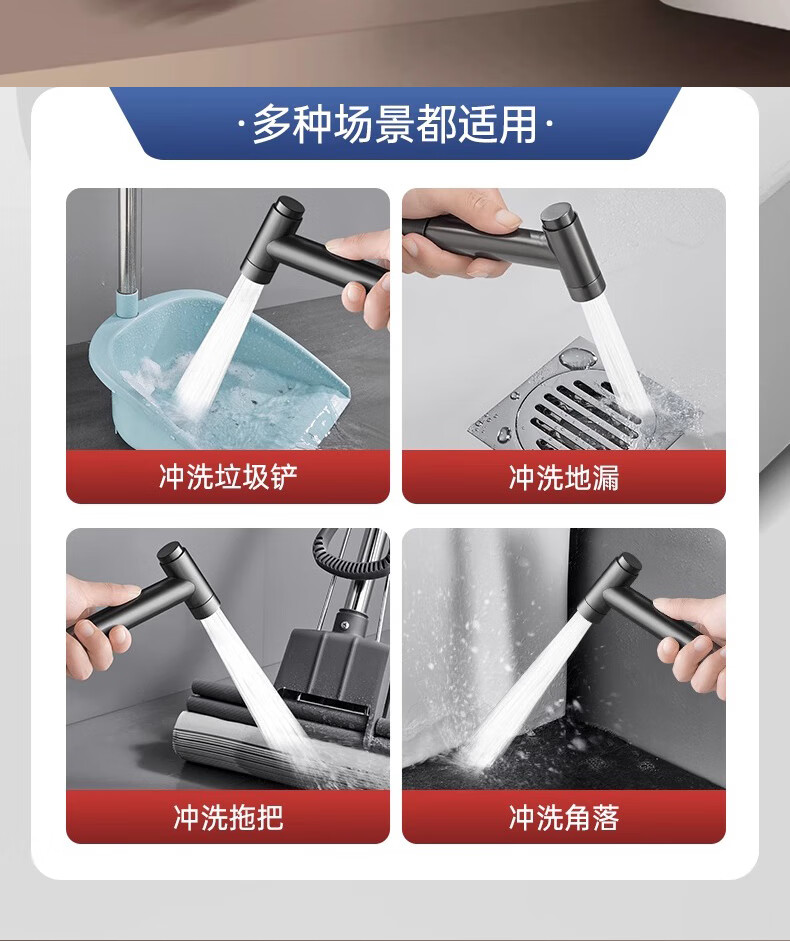 ·多种场景都适用·

冲洗垃圾铲

冲洗地漏

冲洗拖把

冲洗角落