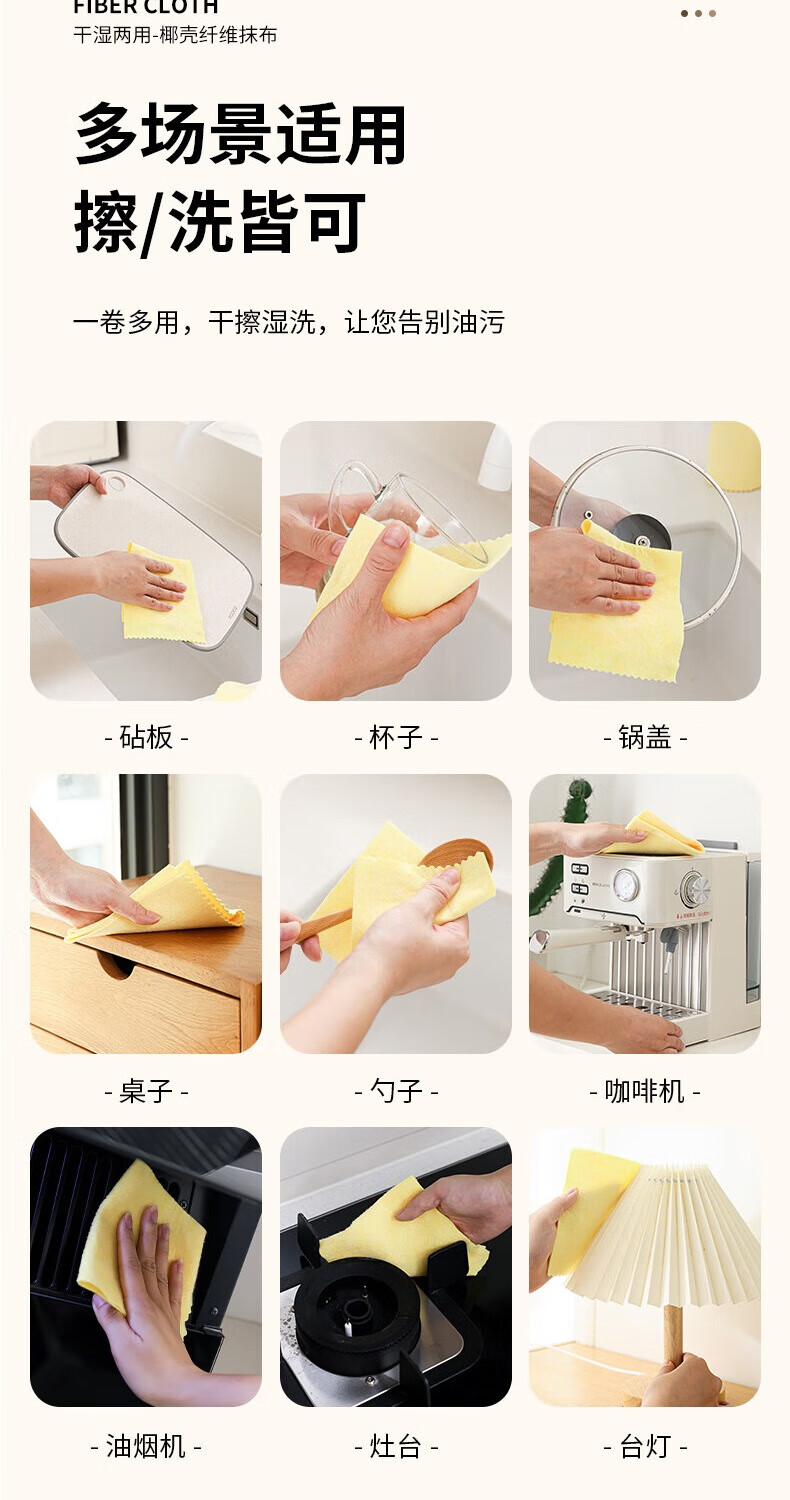 FIBER CLOTH
干湿两用-椰壳纤维抹布

多场景适用
擦/洗皆可

一卷多用，干擦湿洗，让您告别油污

- 砧板 -

- 杯子 -

- 锅盖 -

- 桌子 -

- 勺子 -

- 咖啡机 -

- 油烟机 -

- 灶台 -

- 台灯 -