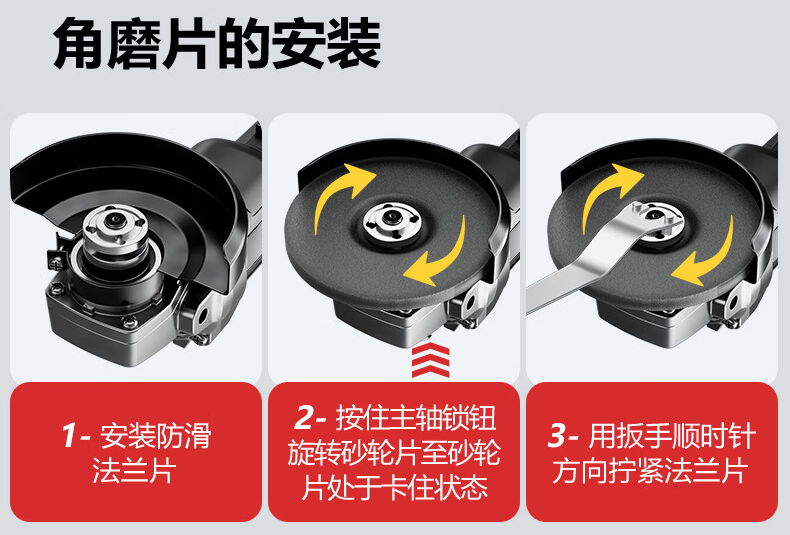 角磨片的安装

1- 安装防滑法兰片

2- 按住主轴锁钮旋转砂轮片至砂轮片处于卡住状态

3- 用扳手顺时针方向拧紧法兰片