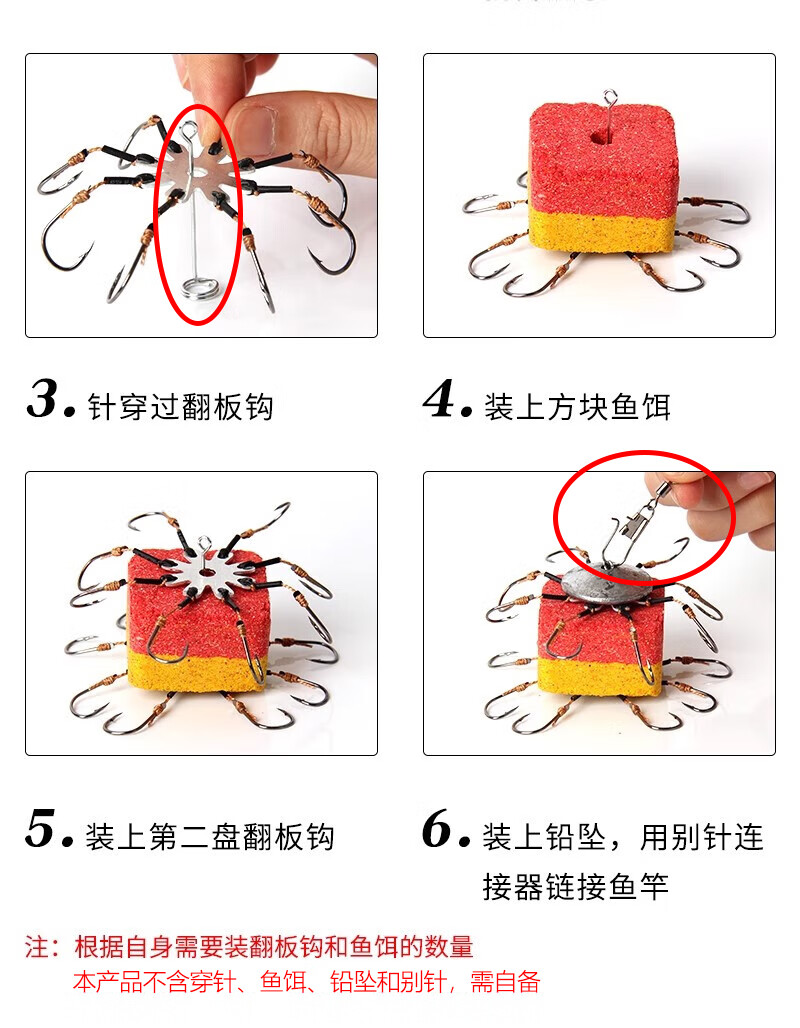 3. 针穿过翻板钩

4. 装上方块鱼饵

5. 装上第二盘翻板钩

6. 装上铅坠，用别针连接器链接鱼竿

注：根据自身需要装翻板钩和鱼饵的数量
本产品不含穿针、鱼饵、铅坠和别针，需自备