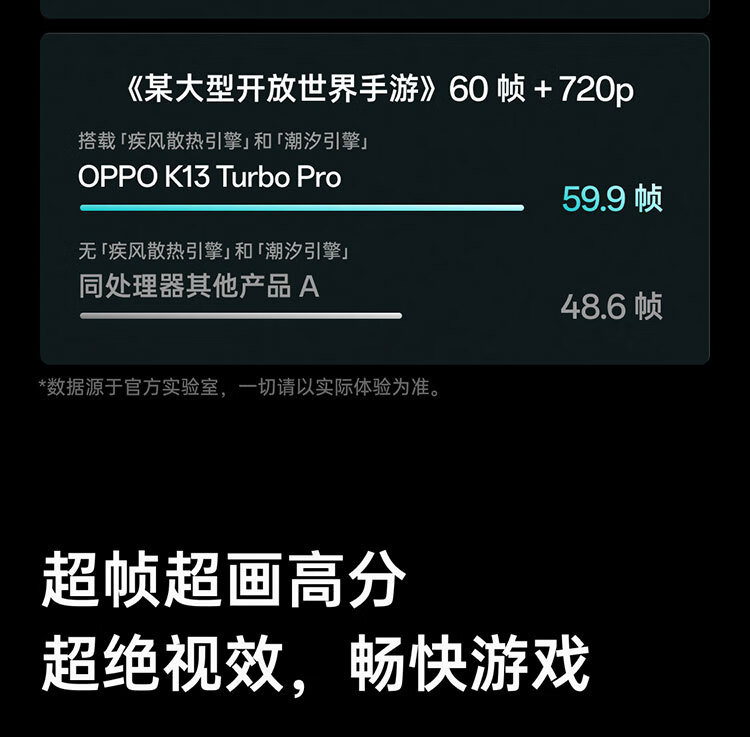 《某大型开放世界手游》60 帧 + 720p

搭载「疾风散热引擎」和「潮汐引擎」
OPPO K13 Turbo Pro
59.9 帧

无「疾风散热引擎」和「潮汐引擎」
同处理器其他产品 A
48.6 帧

*数据源于官方实验室，一切请以实际体验为准。

超帧超画高分
超绝视效，畅快游戏