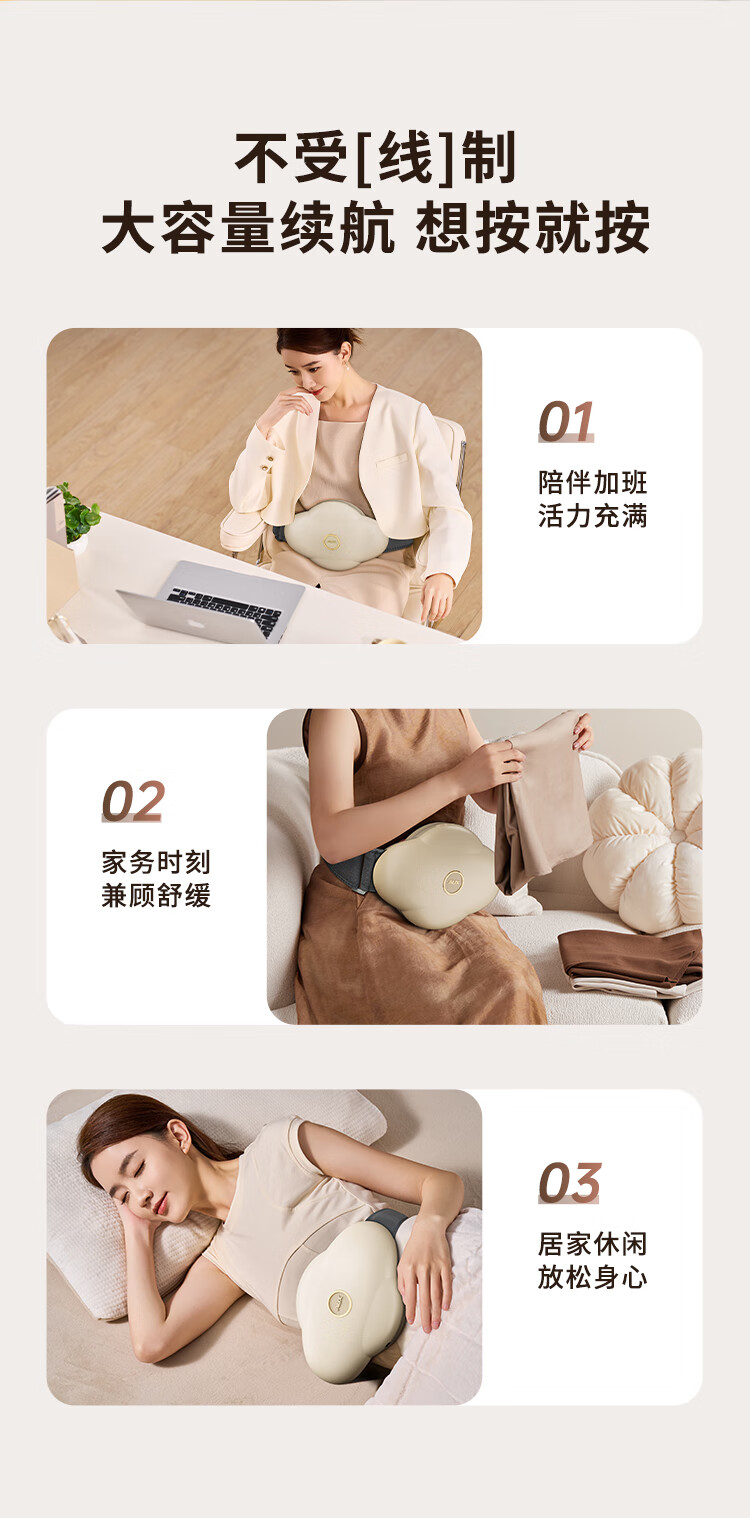 不受[线]制
大容量续航 想按就按

01
陪伴加班
活力充满

02
家务时刻
兼顾舒缓

03
居家休闲
放松身心