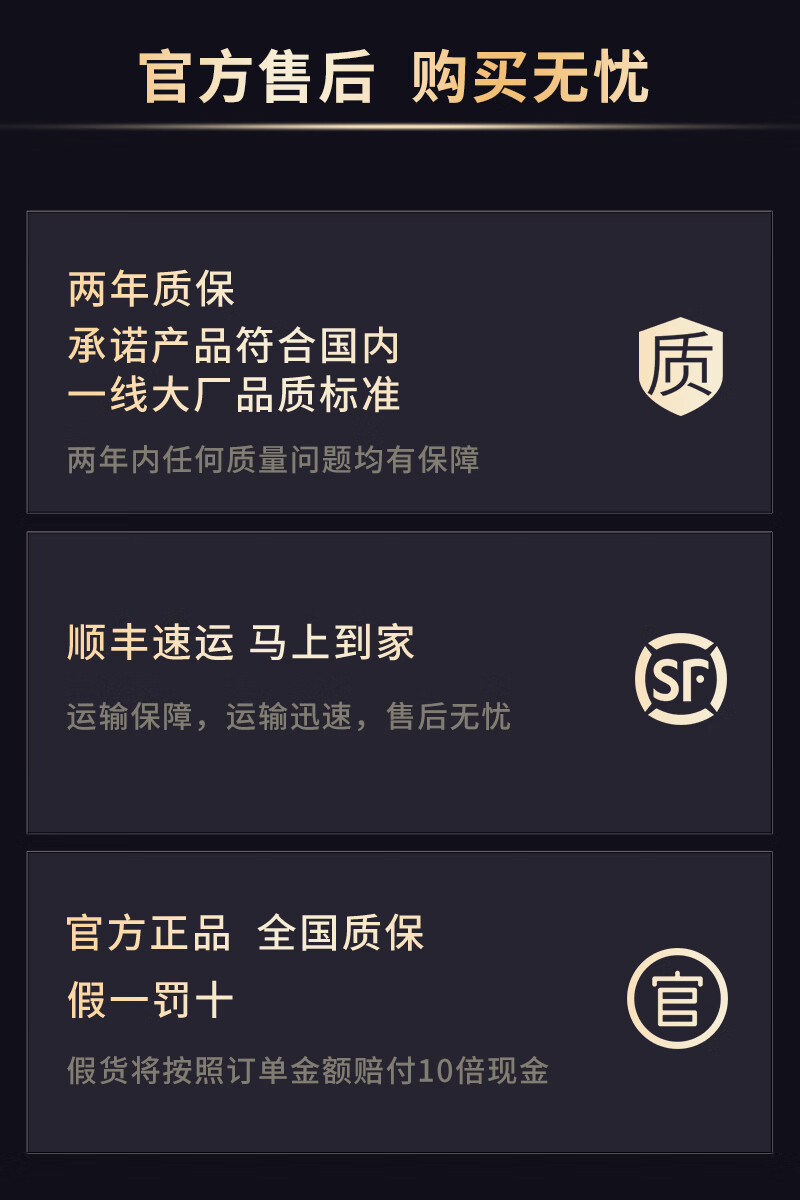 官方售后 购买无忧

两年质保
承诺产品符合国内
一线大厂品质标准

两年内任何质量问题均有保障

质

顺丰速运 马上到家

运输保障，运输迅速，售后无忧

SF

官方正品 全国质保
假一罚十

假货将按照订单金额赔付10倍现金

官