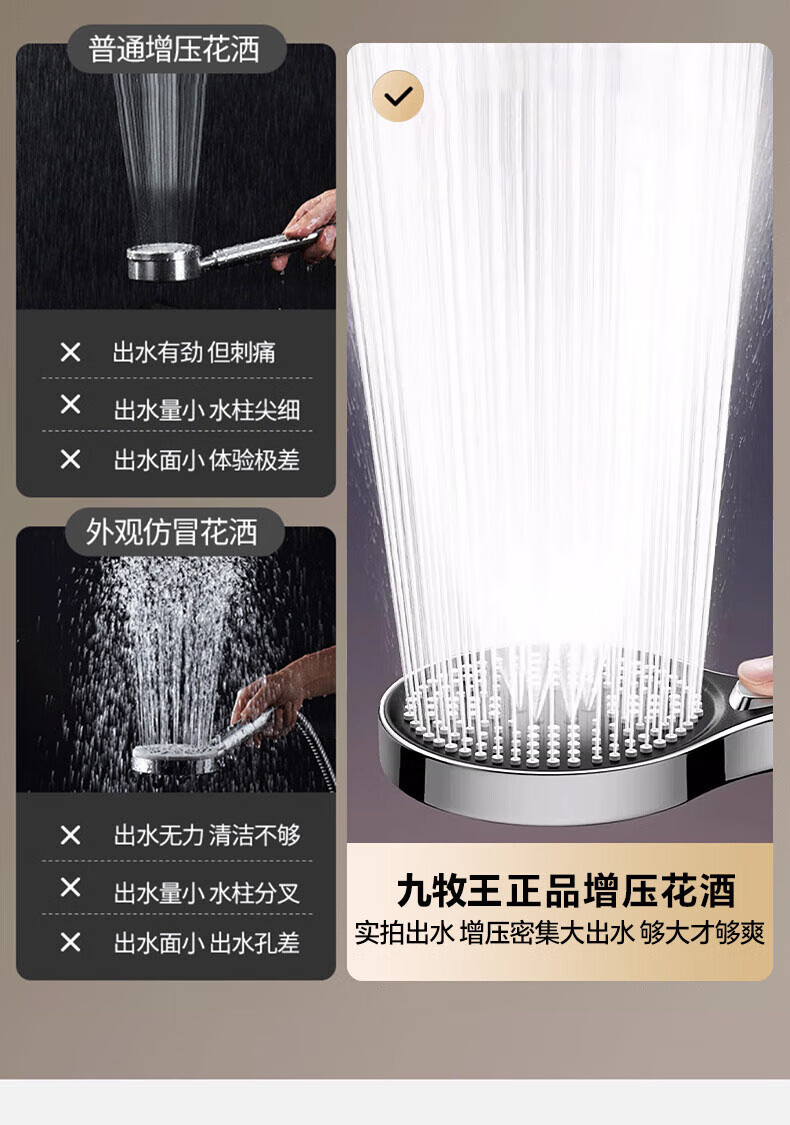 普通增压花洒

✕ 出水有劲 但刺痛

✕ 出水量小 水柱尖细

✕ 出水面小 体验极差

外观仿冒花洒

✕ 出水无力 清洁不够

✕ 出水量小 水柱分叉

✕ 出水面小 出水孔差

✓

九牧王正品增压花洒

实拍出水 增压密集大出水 够大才够爽