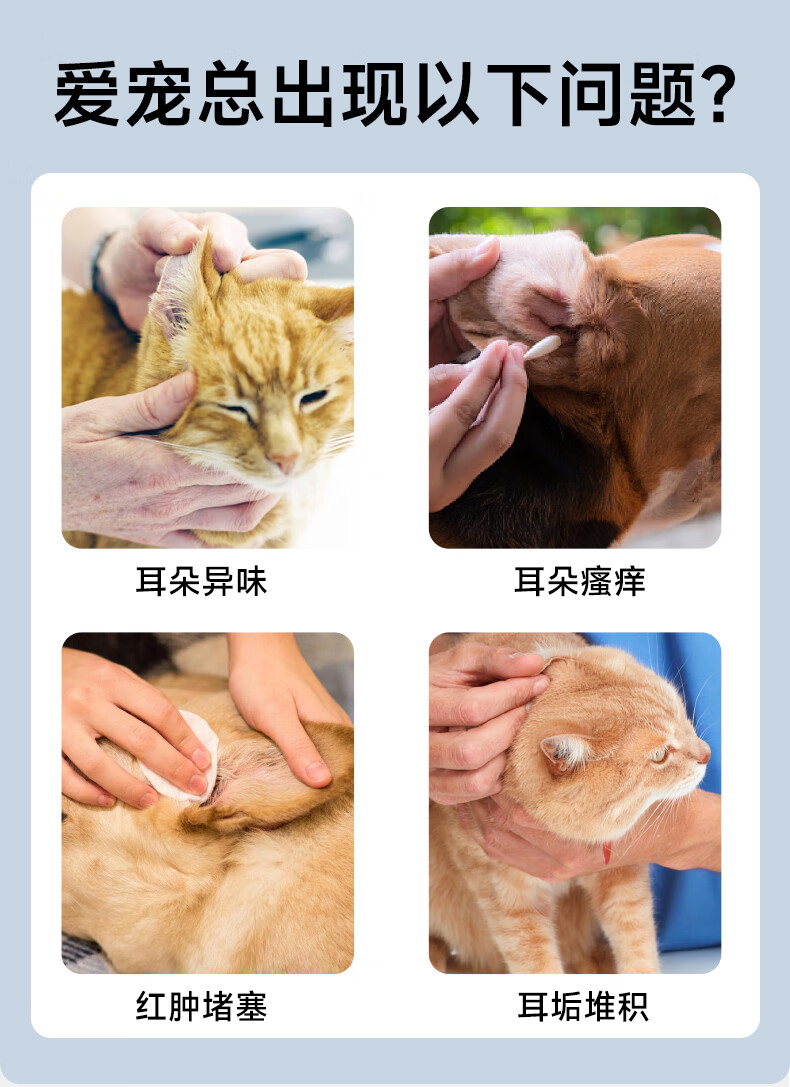 爱宠总出现以下问题?

耳朵异味

耳朵瘙痒

红肿堵塞

耳垢堆积