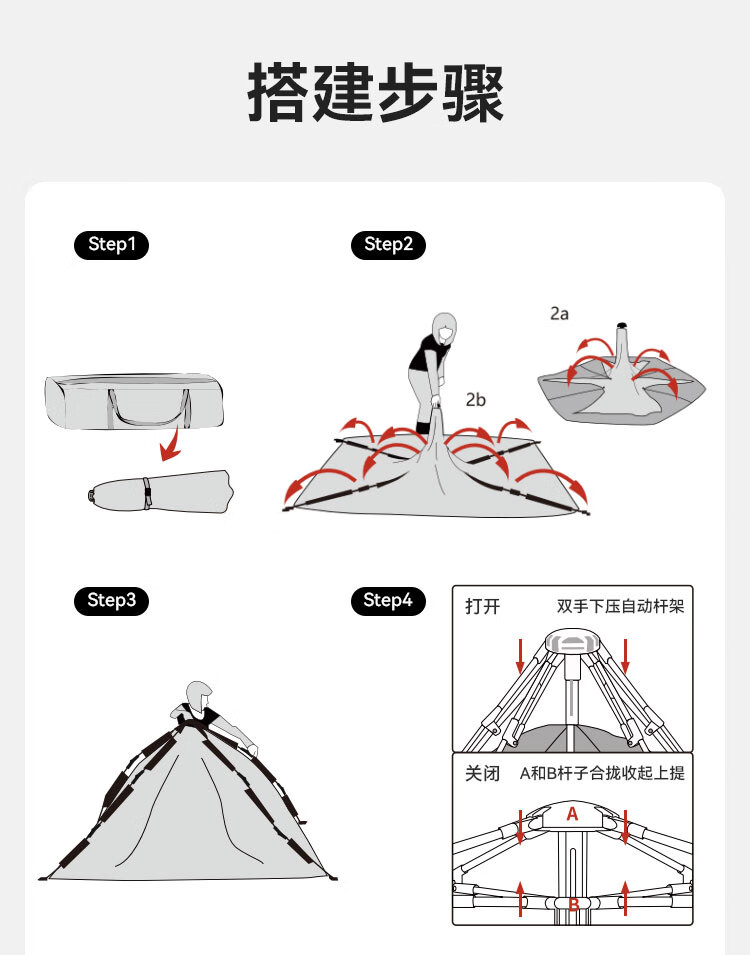 搭建步骤

Step1

Step2

2a

2b

Step3

Step4

打开 双手下压自动杆架

关闭 A和B杆子合拢收起上提

A

B