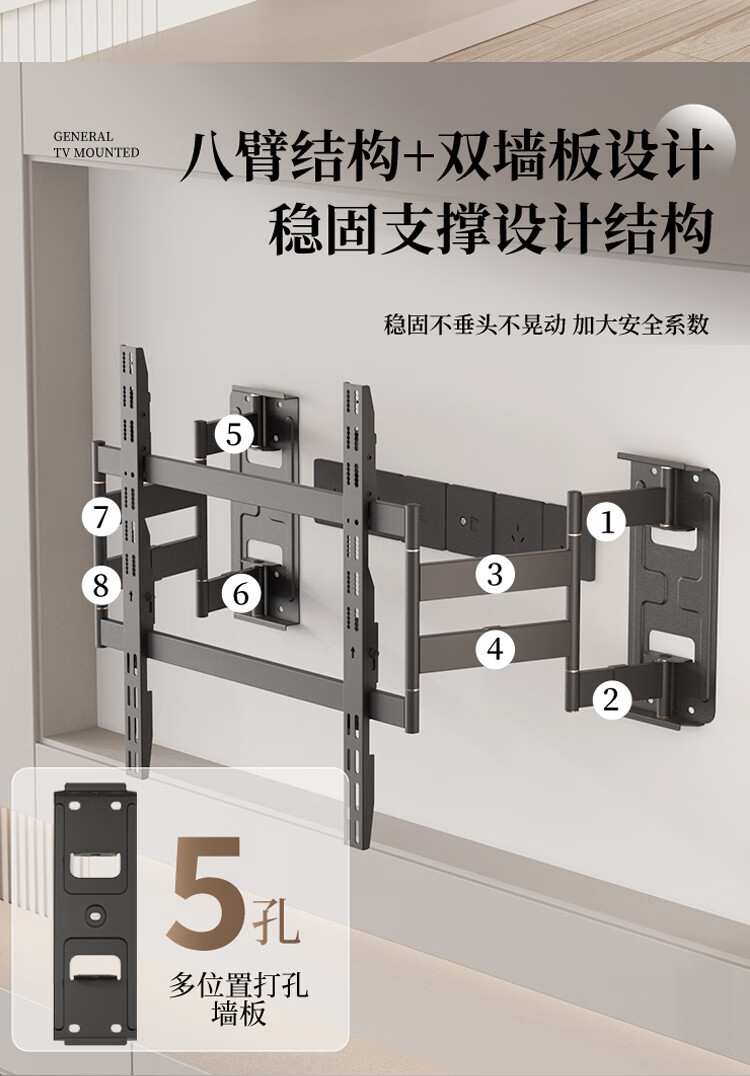 GENERAL
TV MOUNTED

八臂结构+双墙板设计
稳固支撑设计结构

稳固不垂头不晃动 加大安全系数

5
7
8
6
1
3
4
2

5孔
多位置打孔
墙板