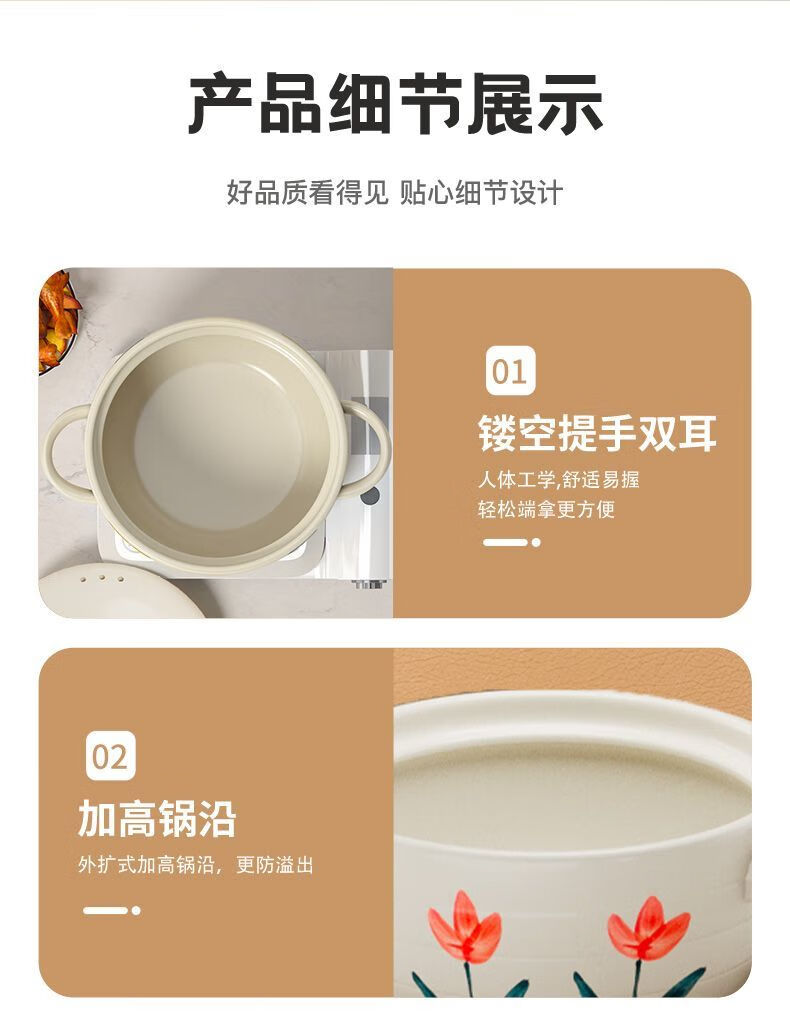 产品细节展示

好品质看得见 贴心细节设计

01

镂空提手双耳

人体工学,舒适易握
轻松端拿更方便

02

加高锅沿

外扩式加高锅沿，更防溢出