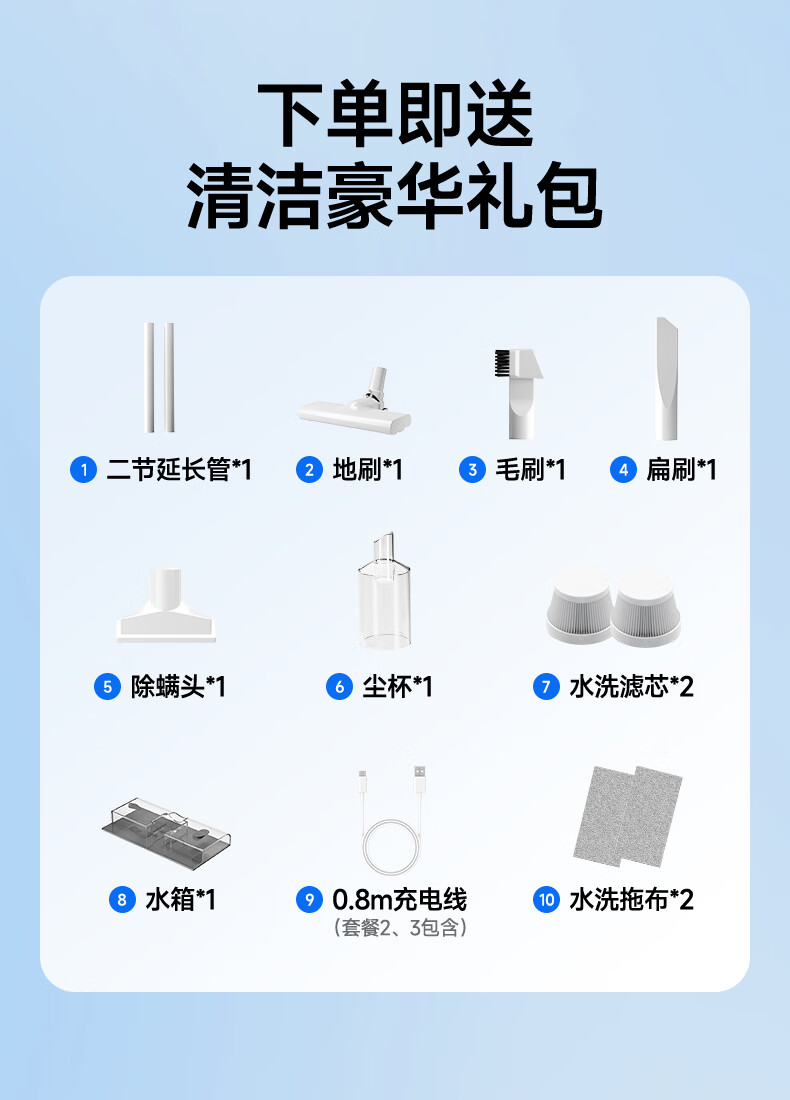 下单即送
清洁豪华礼包

1 二节延长管*1
2 地刷*1
3 毛刷*1
4 扁刷*1
5 除螨头*1
6 尘杯*1
7 水洗滤芯*2
8 水箱*1
9 0.8m充电线
（套餐2、3包含）
10 水洗拖布*2