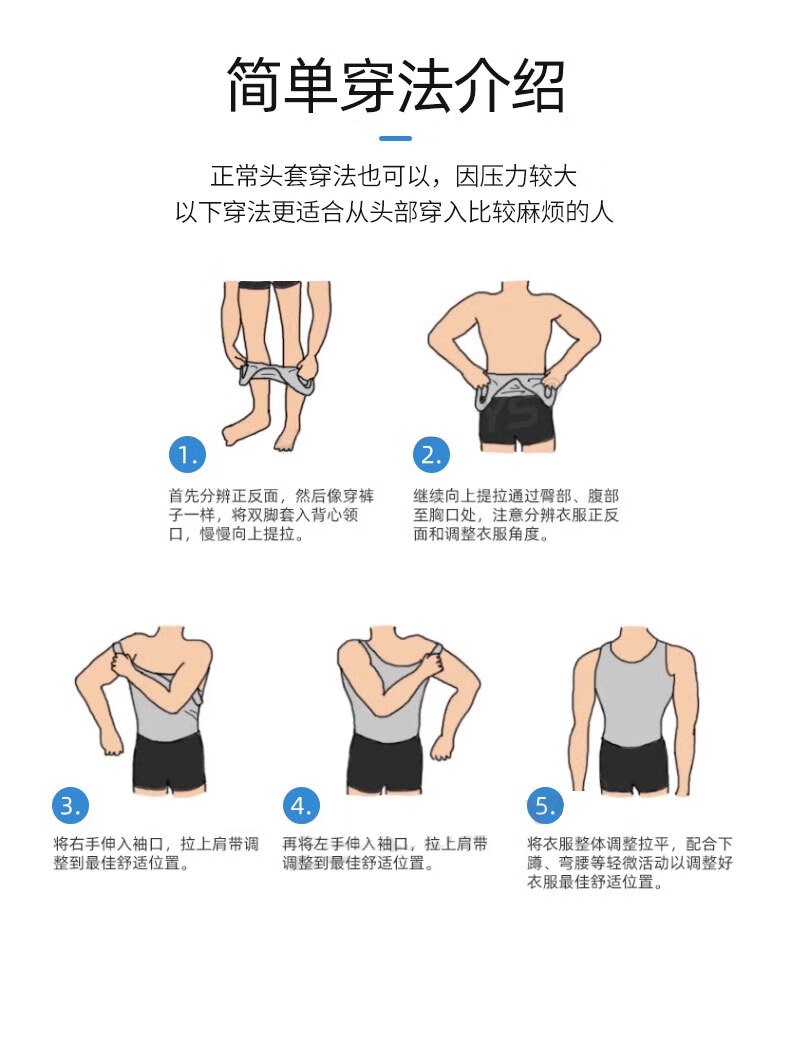 简单穿法介绍

正常头套穿法也可以，因压力较大
以下穿法更适合从头部穿入比较麻烦的人

1.

首先分辨正反面，然后像穿裤子一样，将双脚套入背心领口，慢慢向上提拉。

2.

继续向上提拉通过臀部、腹部至胸口处，注意分辨衣服正反面和调整衣服角度。

3.

将右手伸入袖口，拉上肩带调整到最佳舒适位置。

4.

再将左手伸入袖口，拉上肩带调整到最佳舒适位置。

5.

将衣服整体调整拉平，配合下蹲、弯腰等轻微活动以调整好衣服最佳舒适位置。