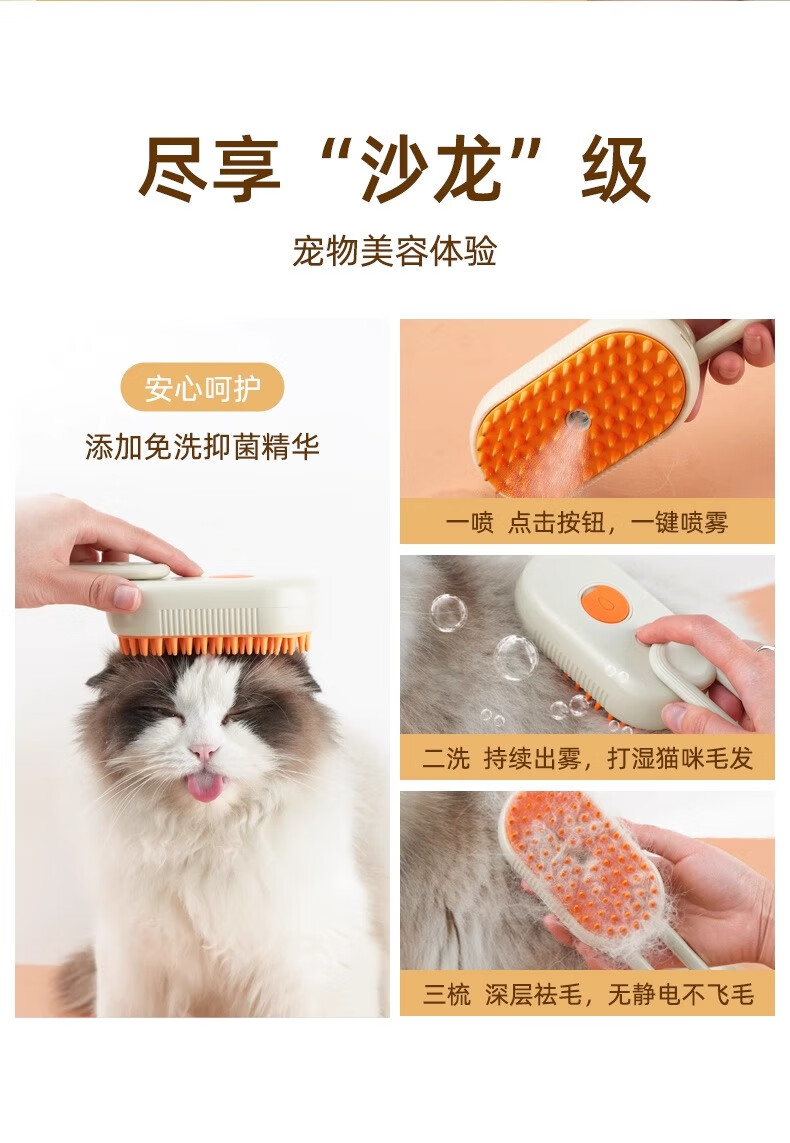 尽享“沙龙”级

宠物美容体验

安心呵护

添加免洗抑菌精华

一喷 点击按钮，一键喷雾

二洗 持续出雾，打湿猫咪毛发

三梳 深层祛毛，无静电不飞毛