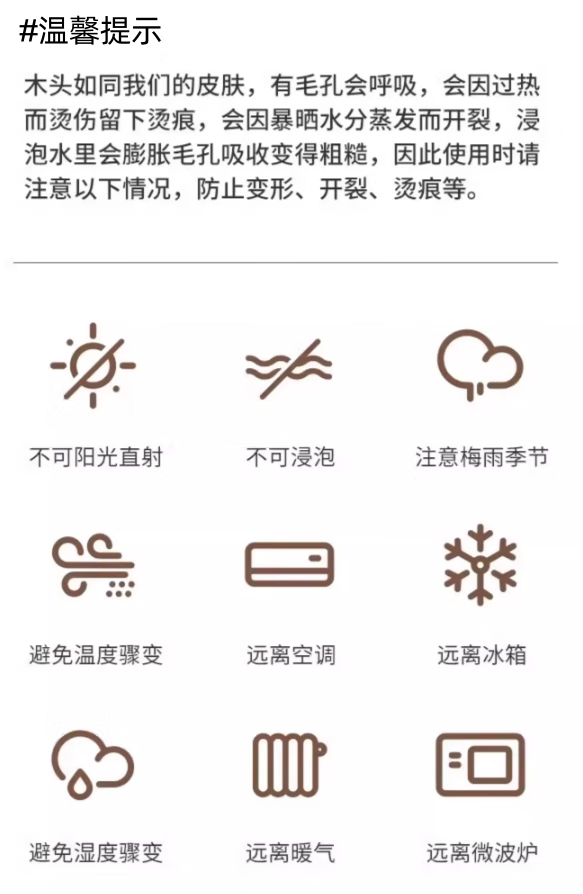 #温馨提示

木头如同我们的皮肤，有毛孔会呼吸，会因过热而烫伤留下烫痕，会因暴晒水分蒸发而开裂，浸泡水里会膨胀毛孔吸收变得粗糙，因此使用时请注意以下情况，防止变形、开裂、烫痕等。

不可阳光直射

不可浸泡

注意梅雨季节

避免温度骤变

远离空调

远离冰箱

避免湿度骤变

远离暖气

远离微波炉