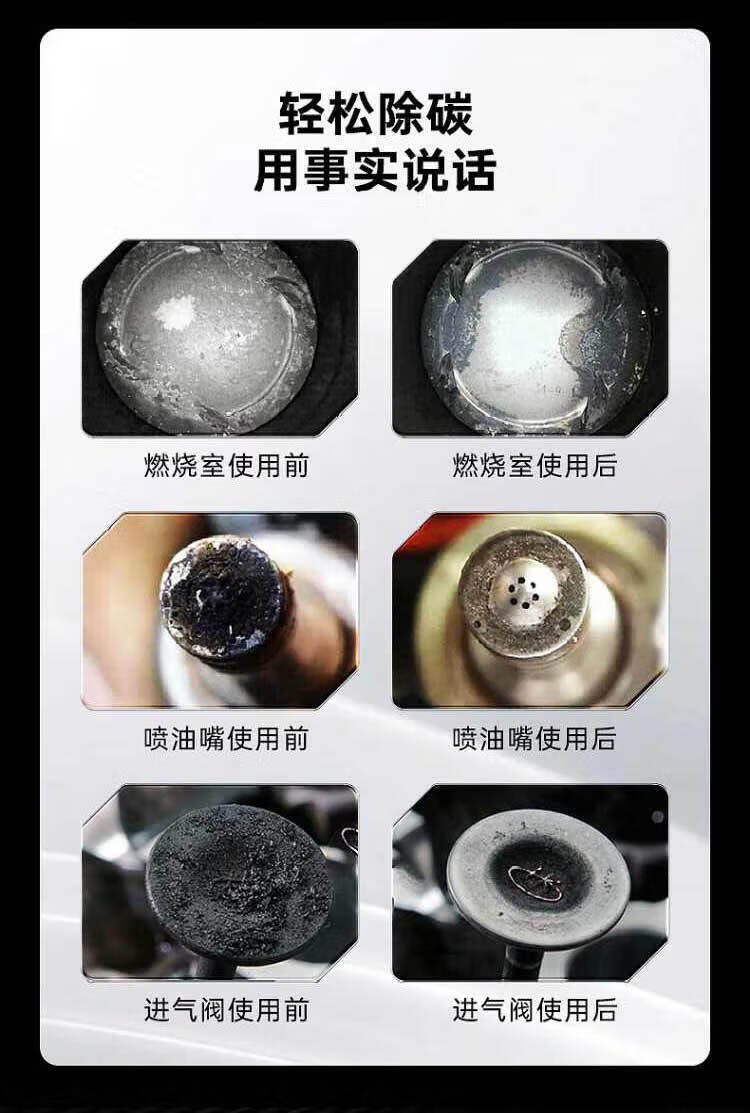 轻松除碳
用事实说话

燃烧室使用前

燃烧室使用后

喷油嘴使用前

喷油嘴使用后

进气阀使用前

进气阀使用后