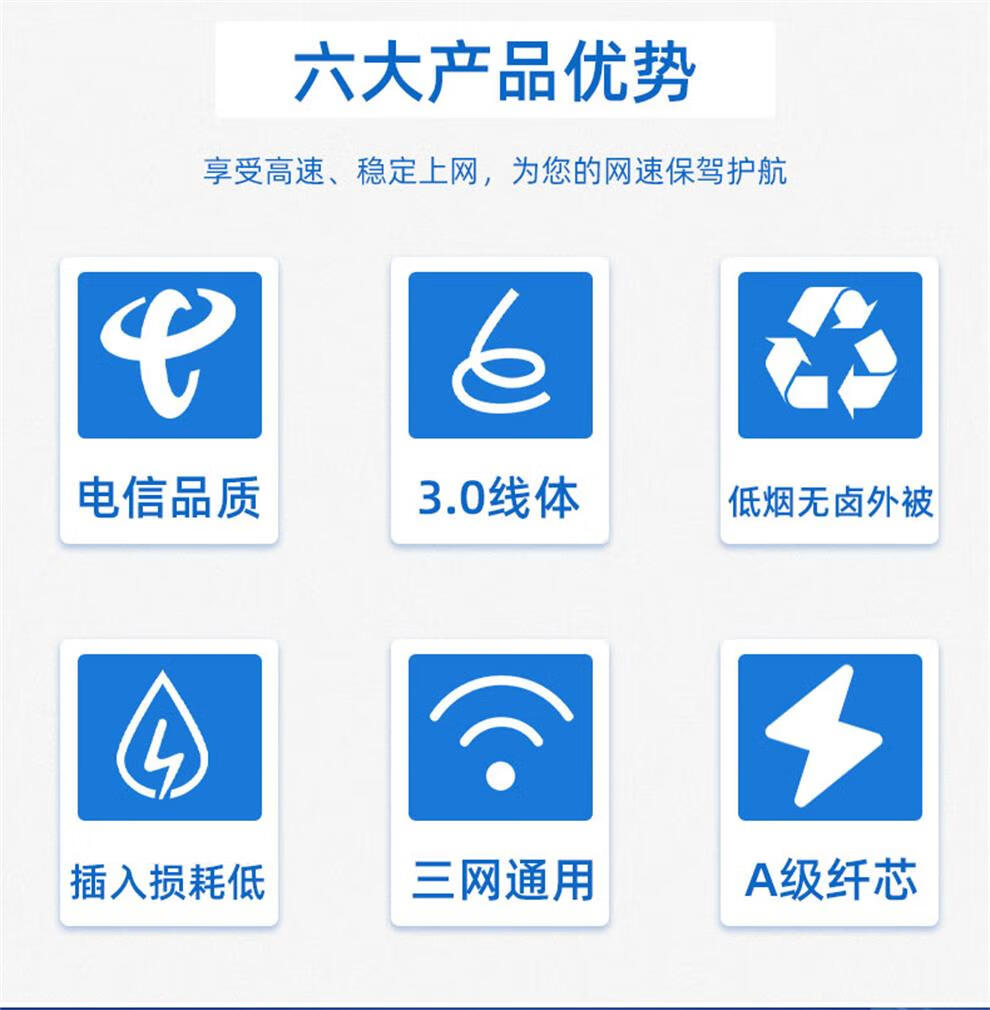 六大产品优势

享受高速、稳定上网，为您的网速保驾护航

电信品质

3.0线体

低烟无卤外被

插入损耗低

三网通用

A级纤芯