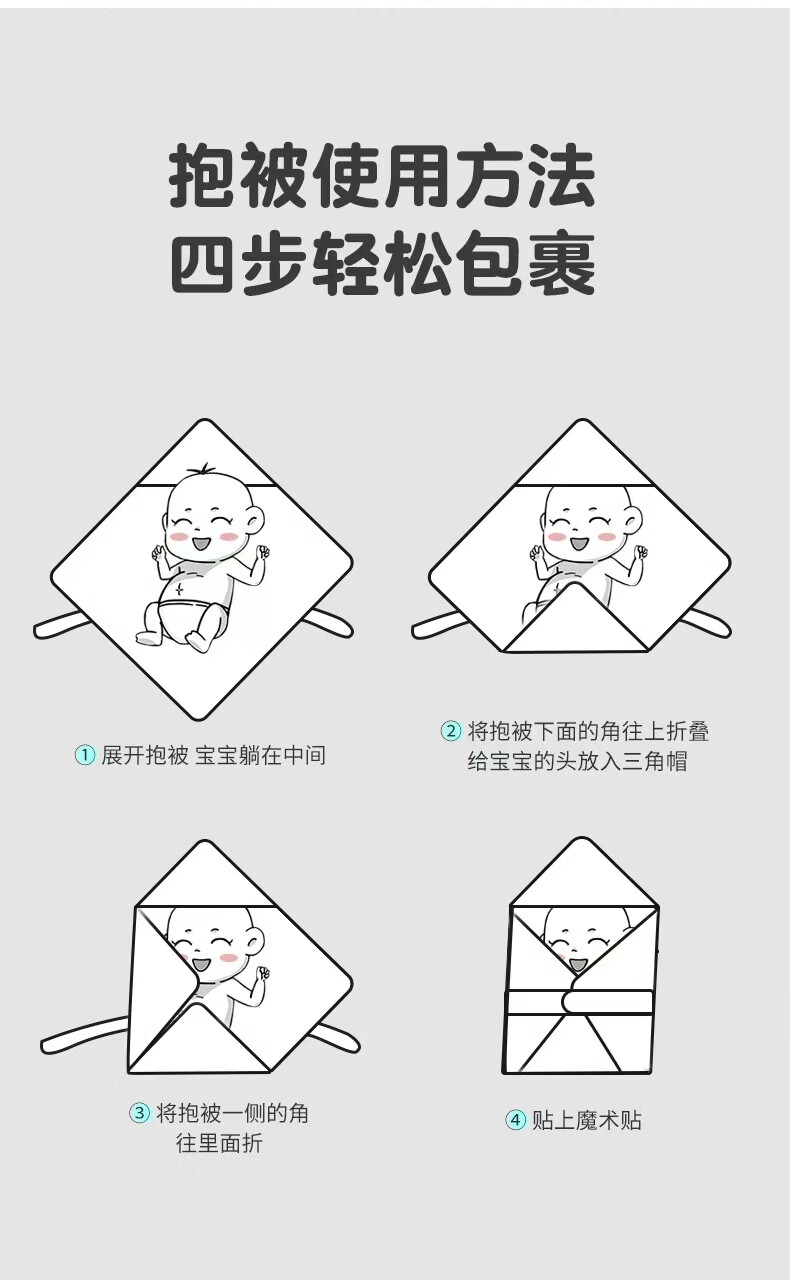 抱被使用方法
四步轻松包裹

① 展开抱被 宝宝躺在中间

② 将抱被下面的角往上折叠 给宝宝的头放入三角帽

③ 将抱被一侧的角 往里面折

④ 贴上魔术贴