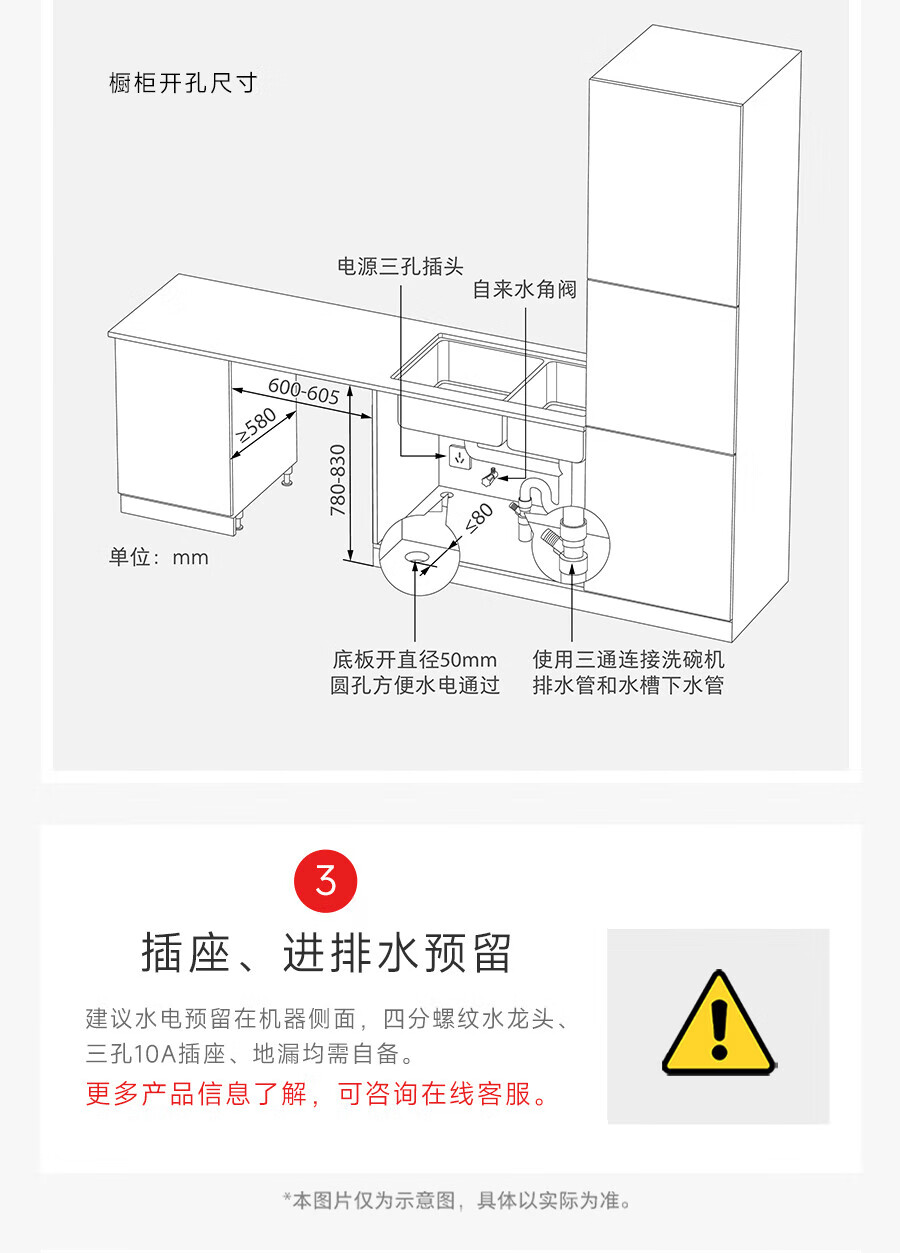 橱柜开孔尺寸

电源三孔插头

自来水角阀

600-605

≥580

780-830

≤80

单位：mm

底板开直径50mm
圆孔方便水电通过

使用三通连接洗碗机
排水管和水槽下水管

3

插座、进排水预留

建议水电预留在机器侧面，四分螺纹水龙头、三孔10A插座、地漏均需自备。

更多产品信息了解，可咨询在线客服。

*本图片仅为示意图，具体以实际为准。