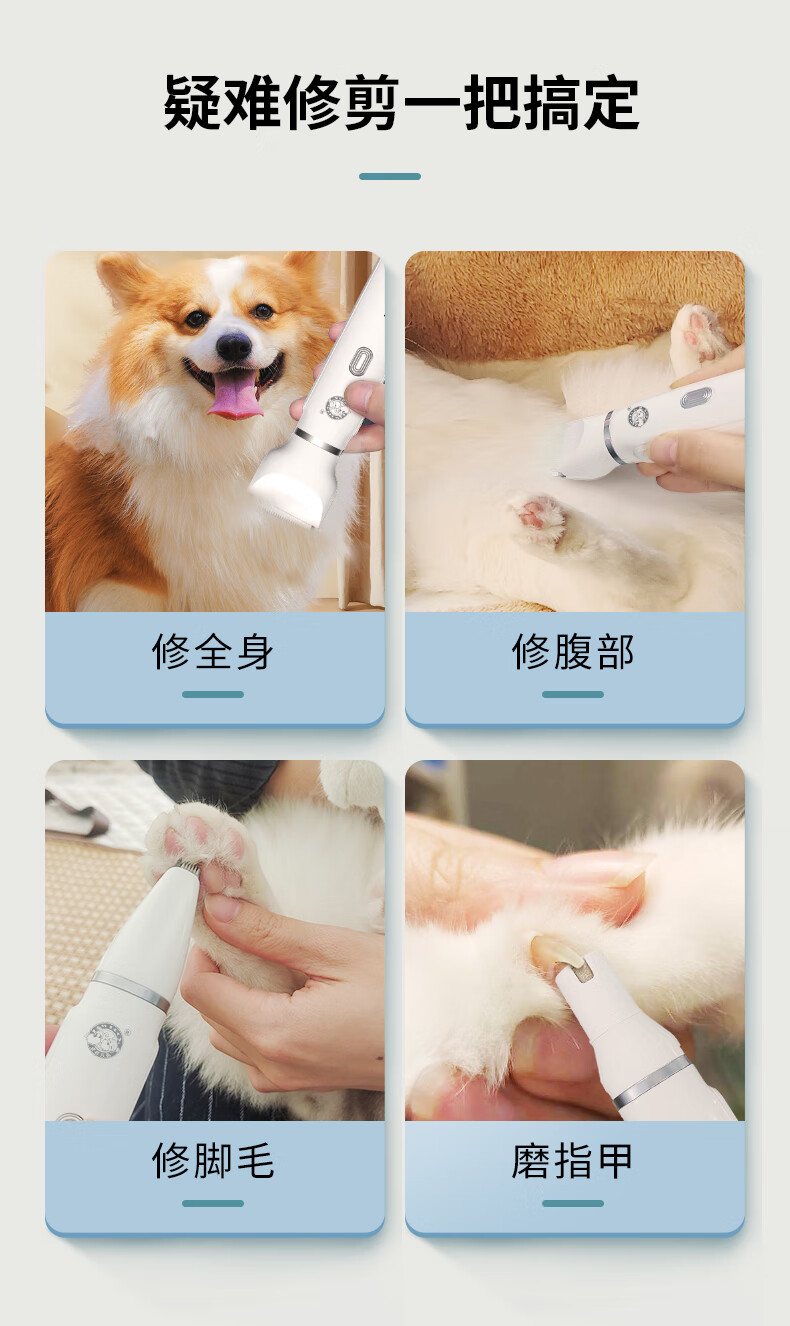 疑难修剪一把搞定

修全身

修腹部

修脚毛

磨指甲