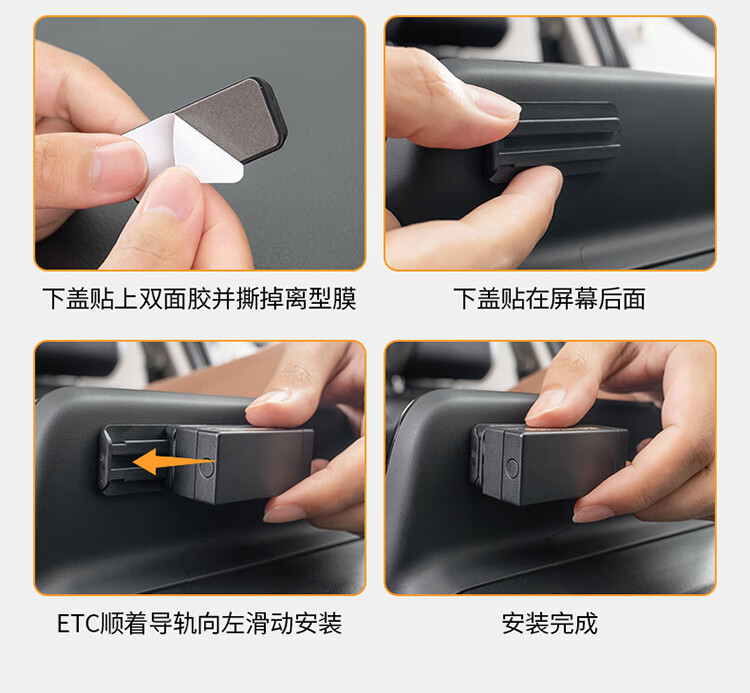 下盖贴上双面胶并撕掉离型膜

下盖贴在屏幕后面

ETC顺着导轨向左滑动安装

安装完成