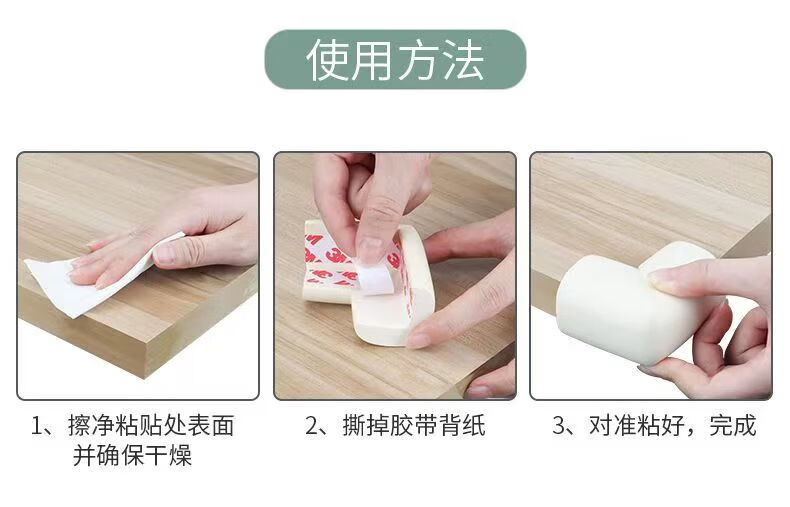 使用方法

3M 3M 3M

1、擦净粘贴处表面并确保干燥

2、撕掉胶带背纸

3、对准粘好，完成